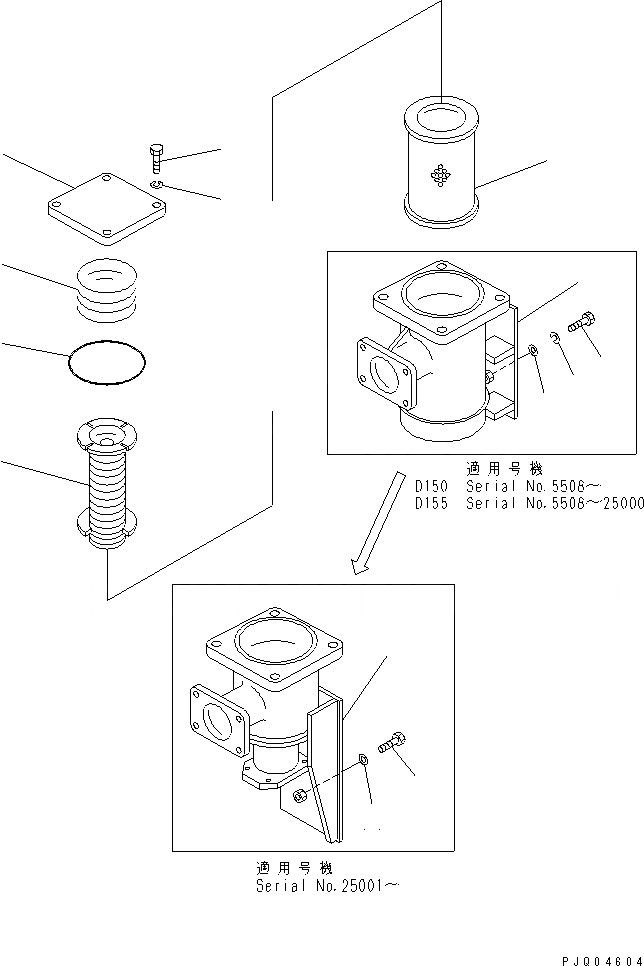 適用号機
D150　Serial No.5508～
D155　Serial No.5508～25000

適用号機
Serial No.25001～

PJQ04604