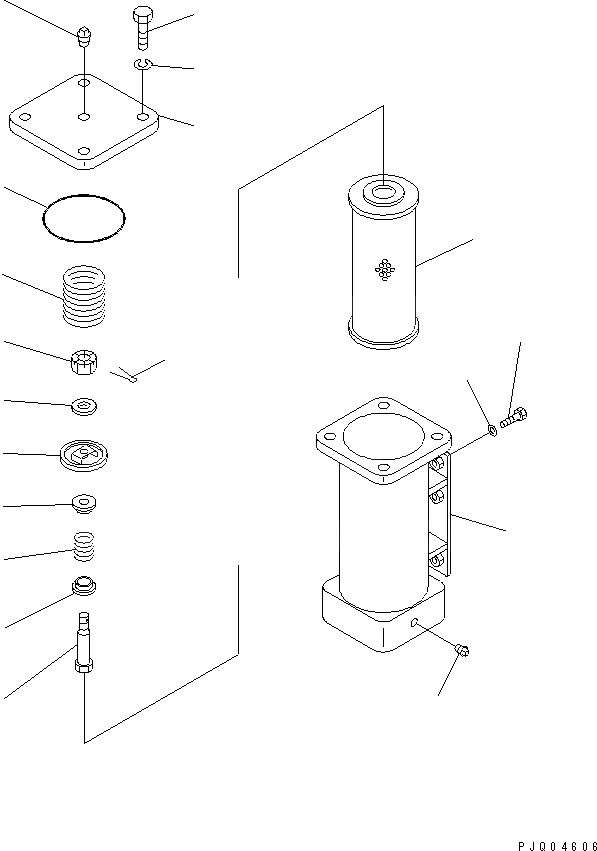 PJQ04606