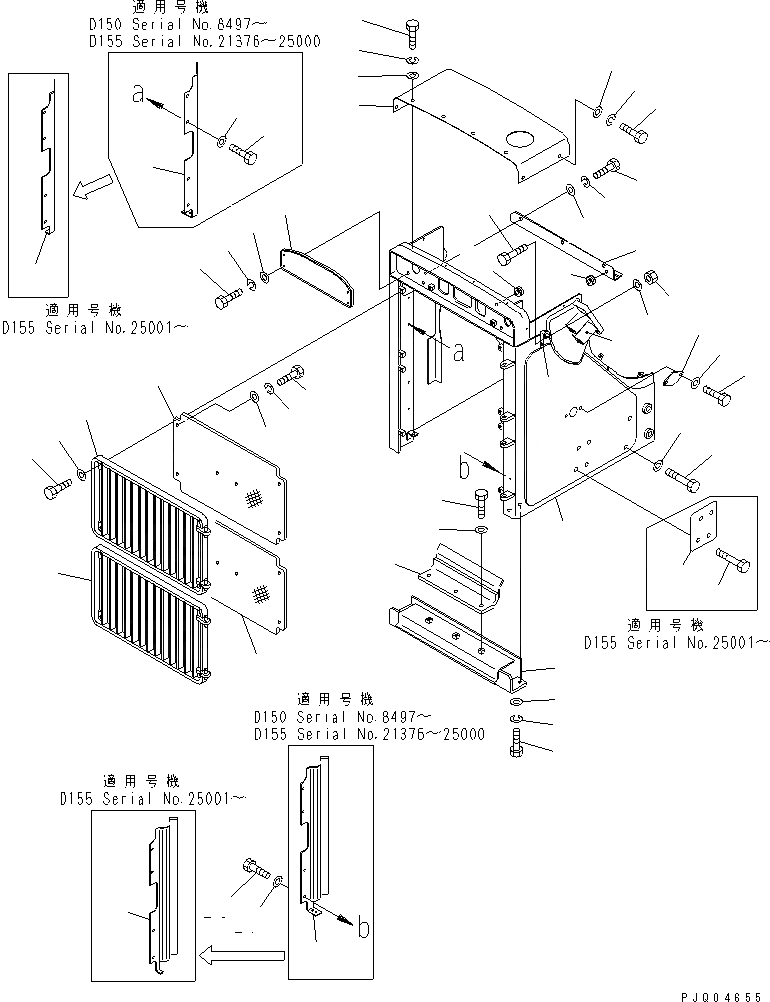 適用号機
D150 Serial No.8497~
D155 Serial No.21376~25000

a

適用号機
D155 Serial No.25001~

a

b

適用号機
D155 Serial No.25001~

適用号機
D150 Serial No.8497~
D155 Serial No.21376~25000

適用号機
D155 Serial No.25001~

b

PJQ04655