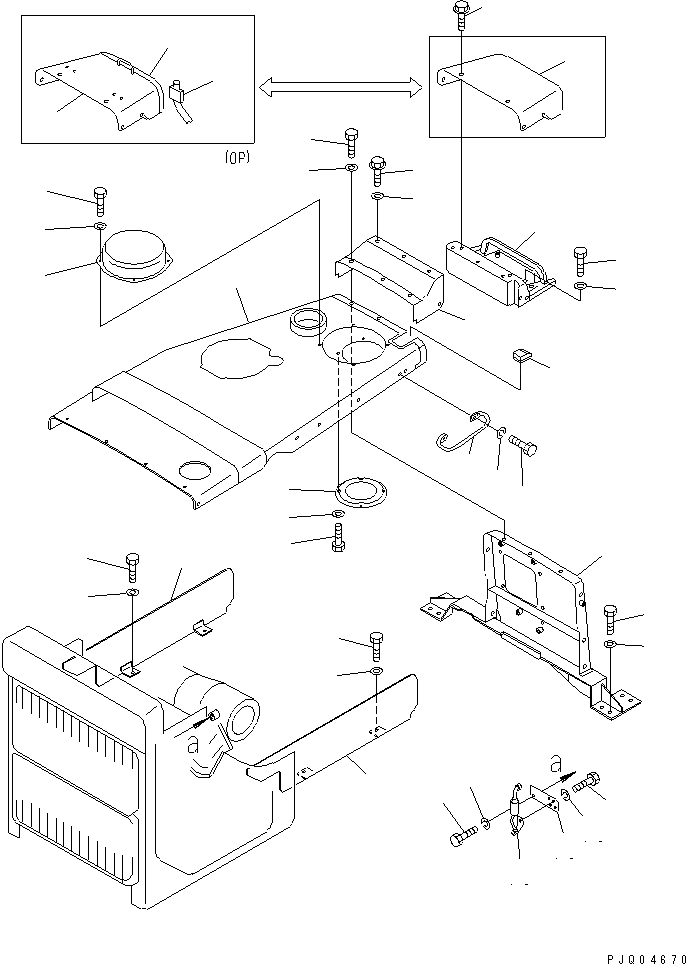 (OP)

a

a

PJQ04670