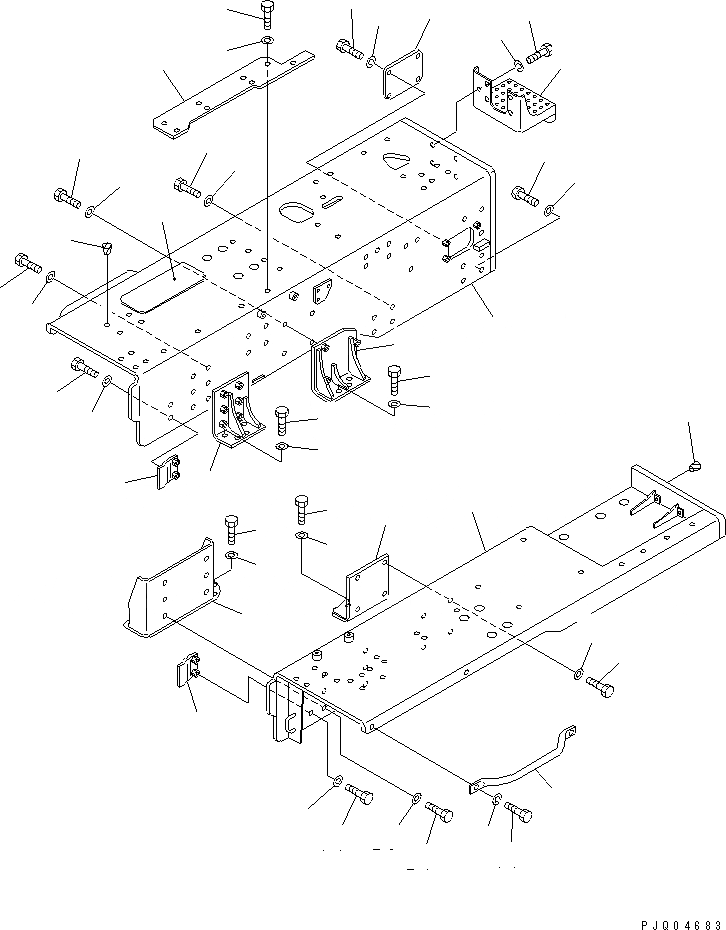 PJQ04683