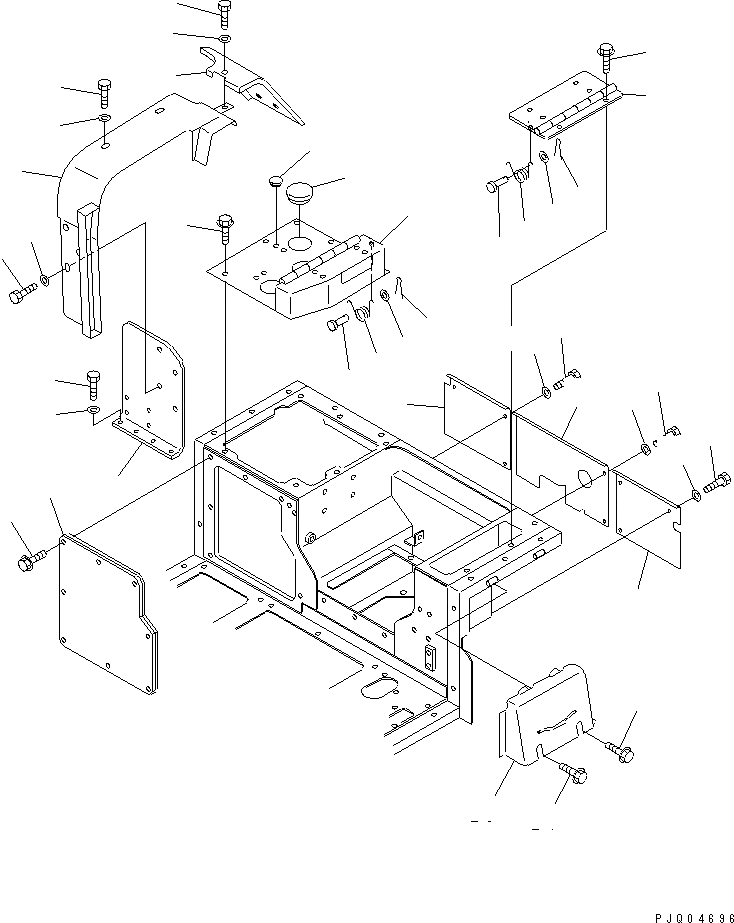 PJQ04696