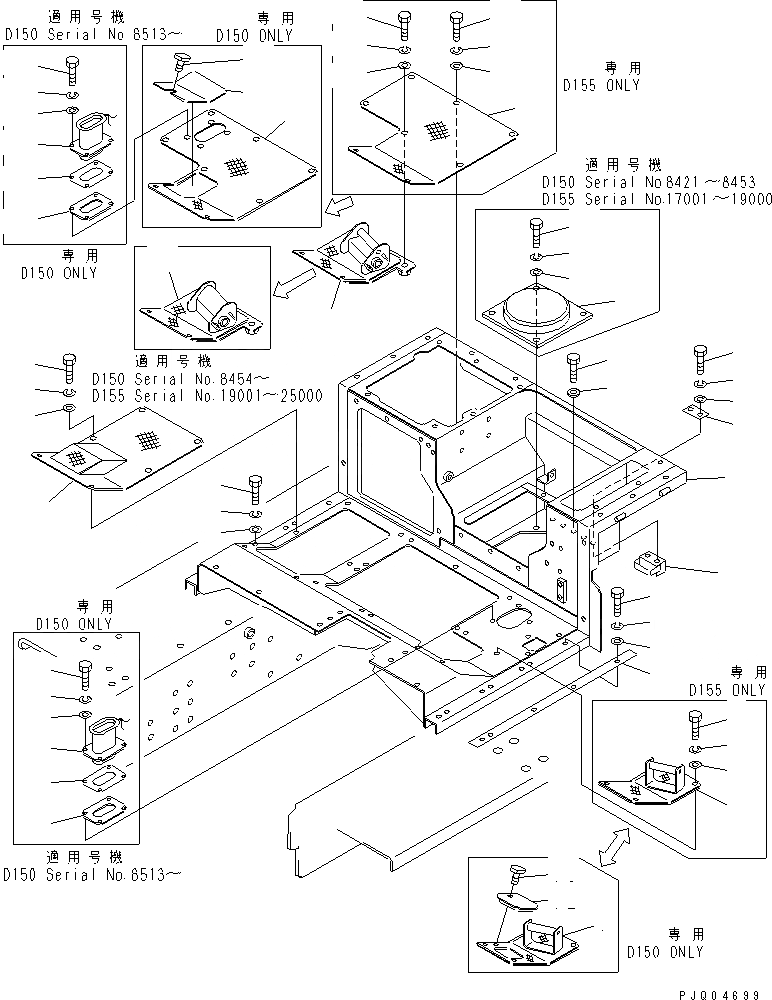 適用号機
D150 Serial No 8513~

専用
D150 ONLY

専用
D155 ONLY

適用号機
D150 Serial No.8421~8453
D155 Serial No.17001~19000

専用
D150 ONLY

適用号機
D150 Serial No.8454~
D155 Serial No.19001~25000

専用
D150 ONLY

専用
D155 ONLY

適用号機
D150 Serial No.8513~

専用
D150 ONLY

PJQ04699