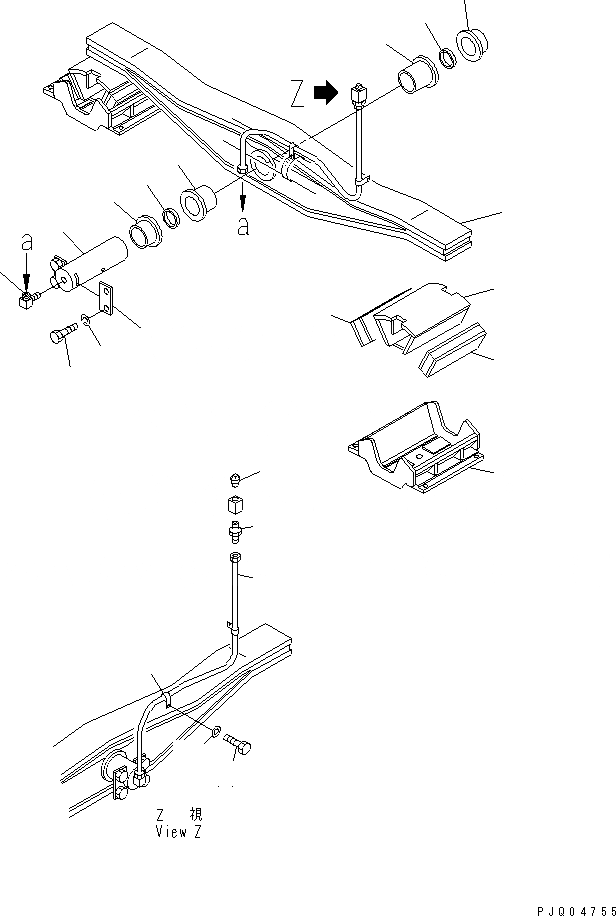 Z
a
a
Z 視
View Z
PJQ04755