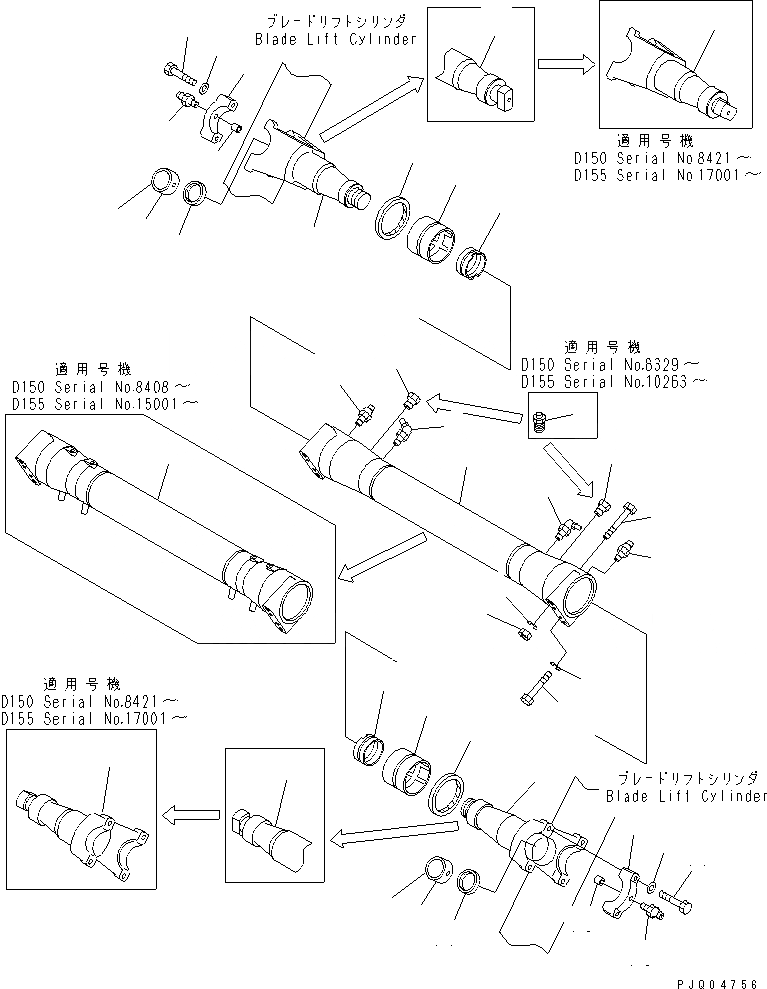 ブレードリフトシリンダ
Blade Lift Cylinder

適用号機
D150 Serial No.8421～
D155 Serial No.17001～

適用号機
D150 Serial No.8329～
D155 Serial No.10263～

適用号機
D150 Serial No.8408～
D155 Serial No.15001～

適用号機
D150 Serial No.8421～
D155 Serial No.17001～

ブレードリフトシリンダ
Blade Lift Cylinder

PJQ04756