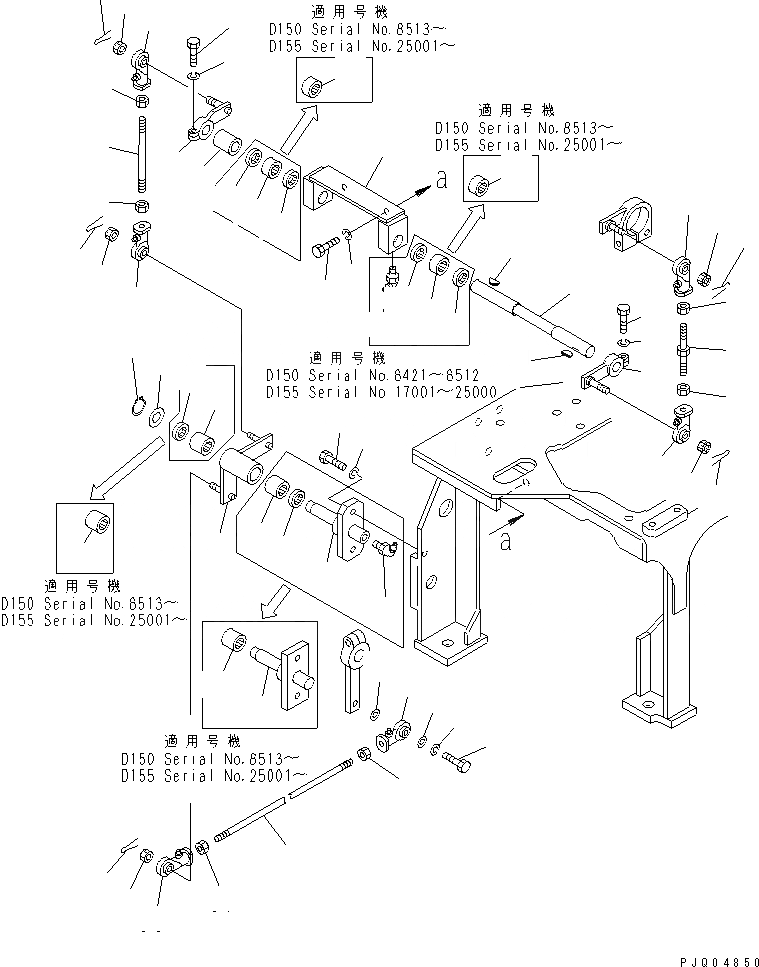 適用号機
D150 Serial No.8513～
D155 Serial No.25001～

適用号機
D150 Serial No.8513～
D155 Serial No.25001～

a

適用号機
D150 Serial No.6421～8512
D155 Serial No 17001～25000

a

適用号機
D150 Serial No.6513～
D155 Serial No.25001～

適用号機
D150 Serial No.6513～
D155 Serial No.25001～

PJQ04850