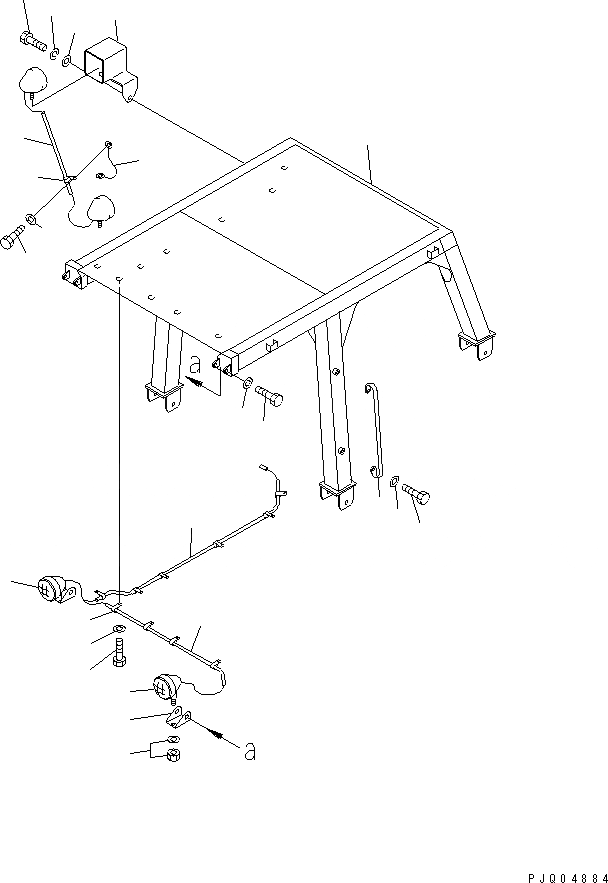 a

a

PJQ04884