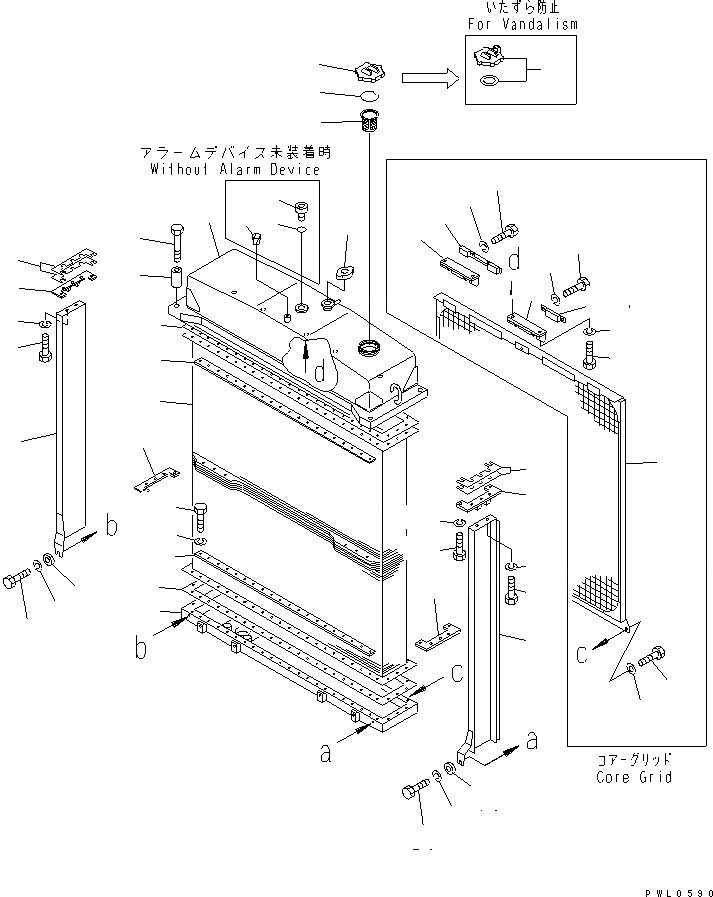 いたずら防止
For Vandalism

アラームデバイス未装着時
Without Alarm Device

d

d

b

b

c

c

a

a

コアーグリッド
Core Grid

PWL0590