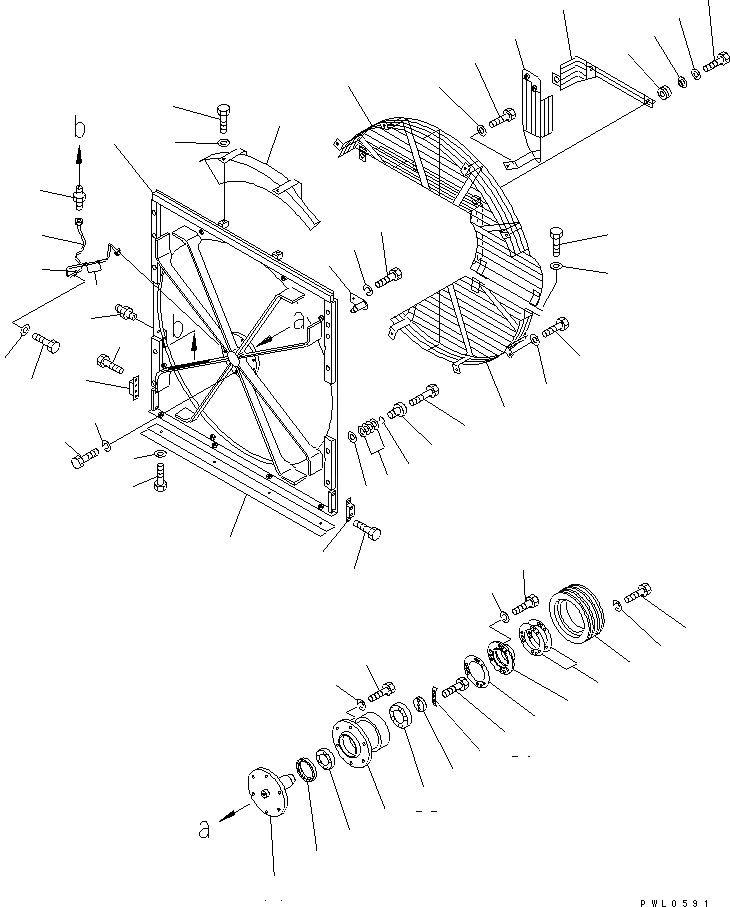 b
b
a
a
PWL0591