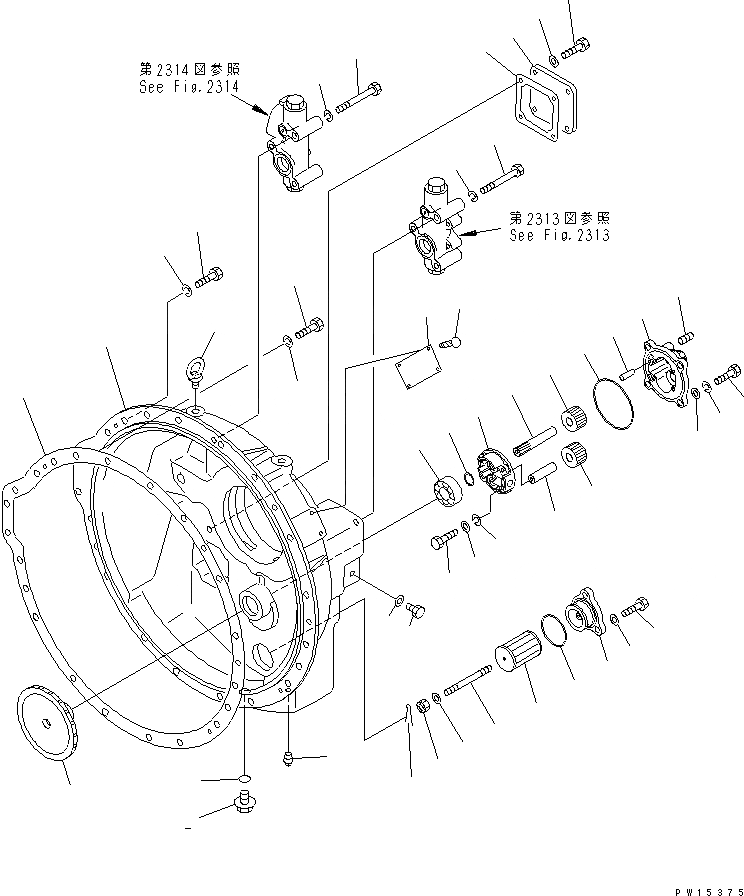 第2314図参照
See Fig.2314

第2313図参照
See Fig.2313

PW15375