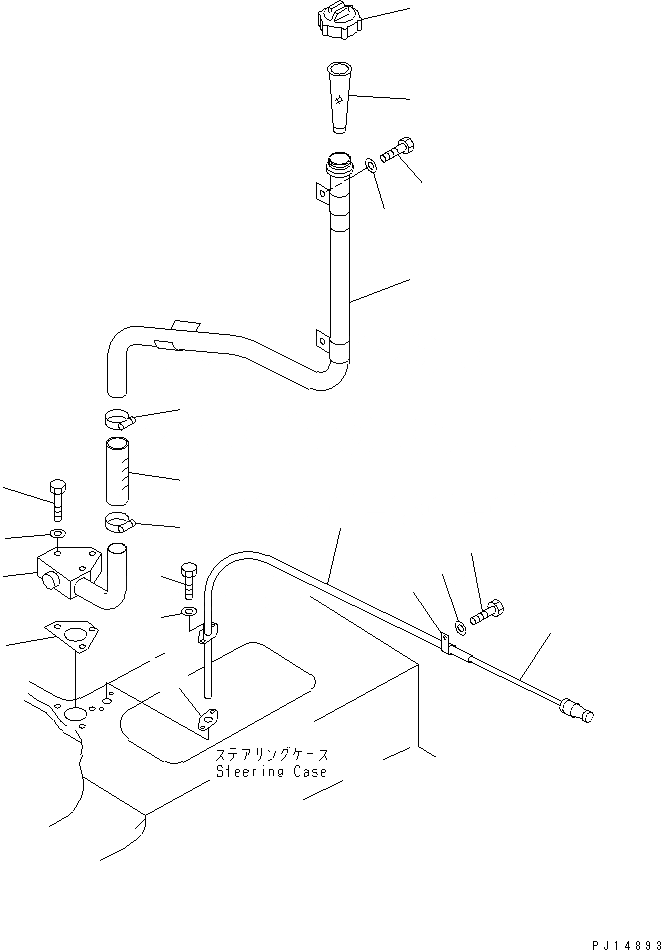 ステアリングケース
Steering Case

PJ14893