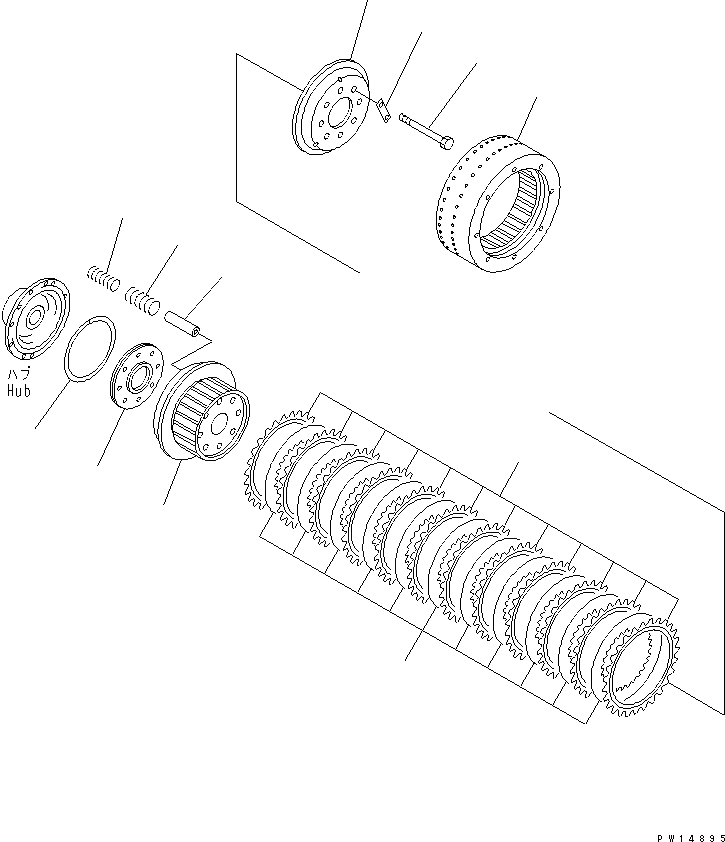 ハブ
Hub

PW14895