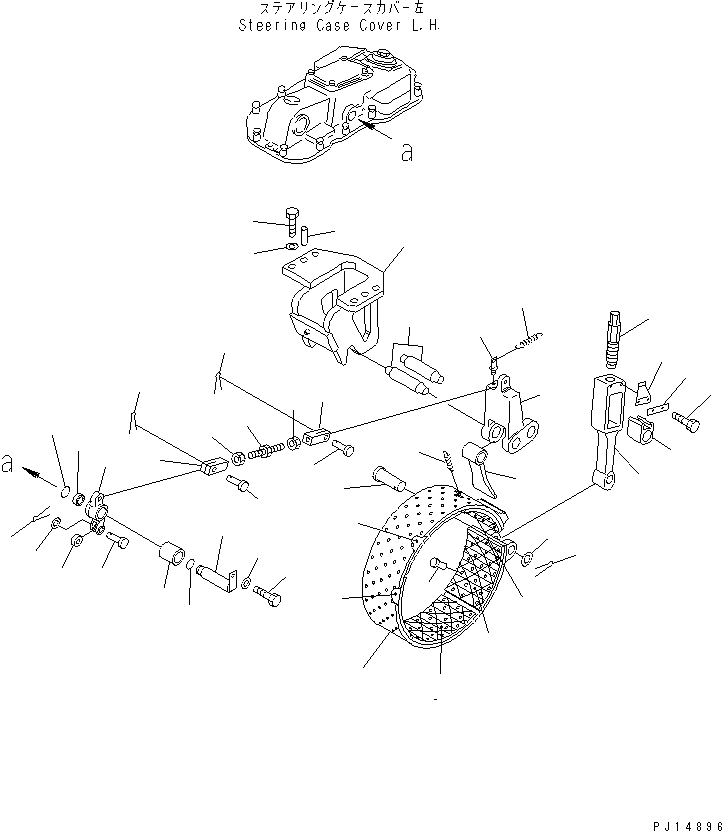 ステアリングケースカバー左
Steering Case Cover L.H.

a

a

PJ14896