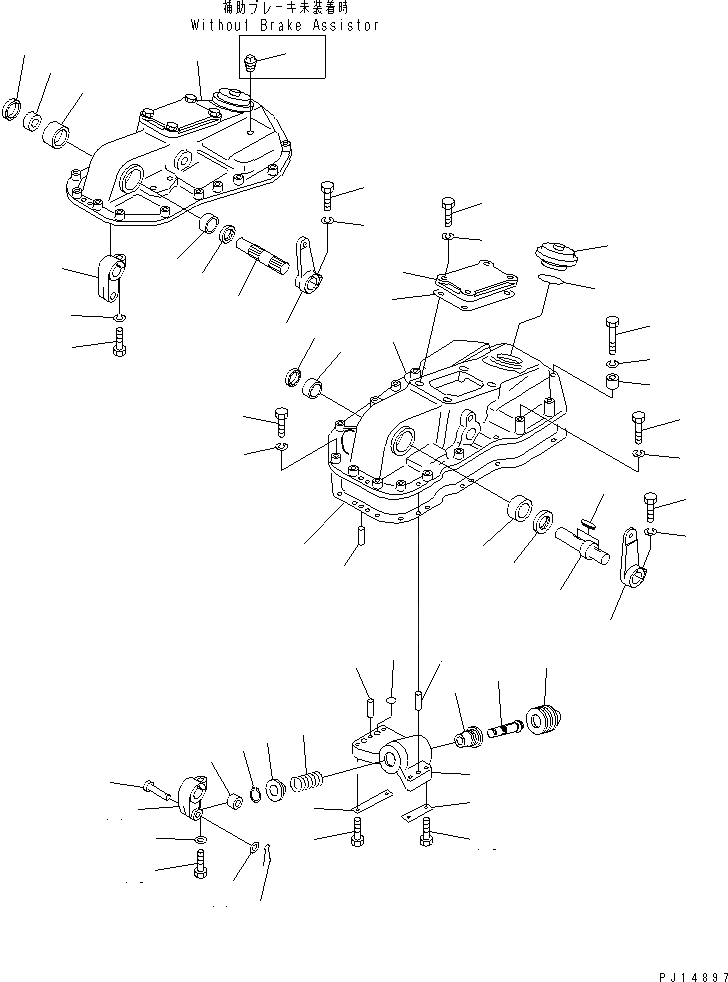 補助ブレーキ未装着時
Without Brake Assistor

PJ14897