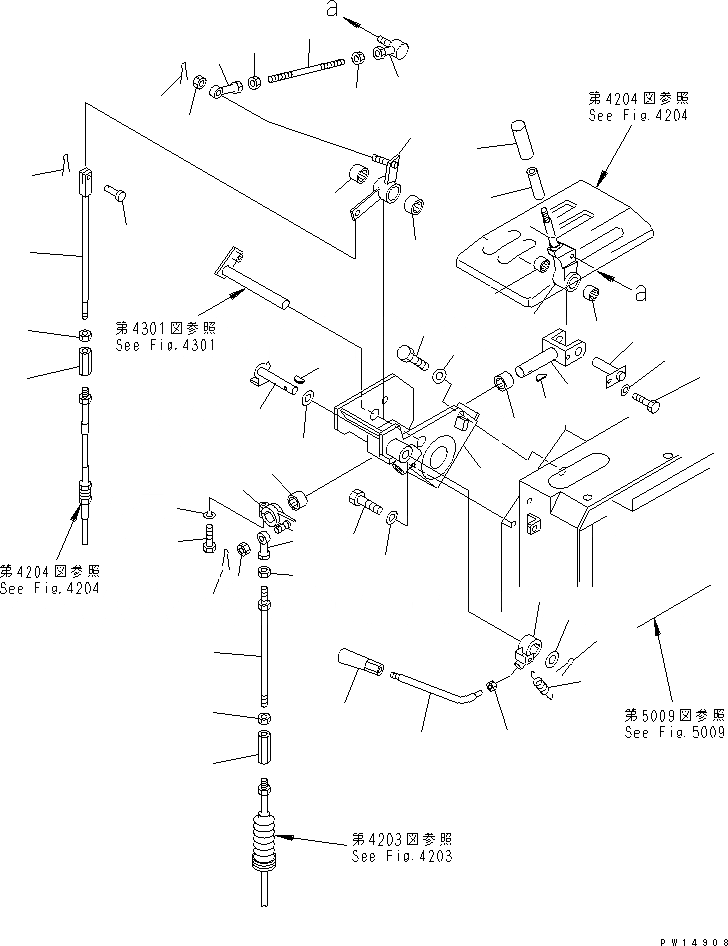 a

第4204図参照
See Fig.4204

a

第4301図参照
See Fig.4301

第4204図参照
See Fig.4204

第5009図参照
See Fig.5009

第4203図参照
See Fig.4203

PW14908