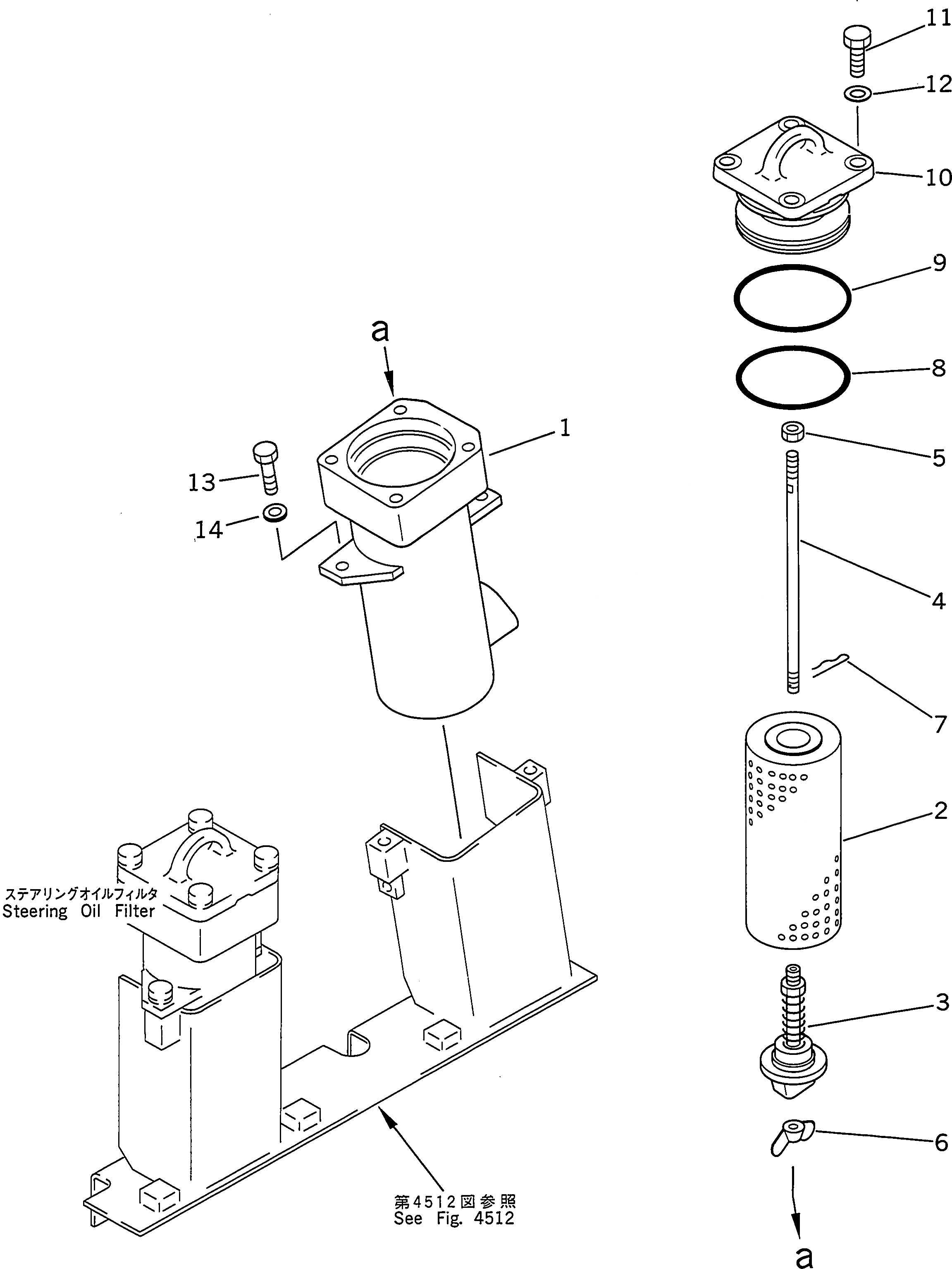 11
12
10
9
8
5
4
7
2
3
6
a
a
1
13
14
ステアリングオイルフィルタ
Steering Oil Filter
第4512図参照
See Fig. 4512