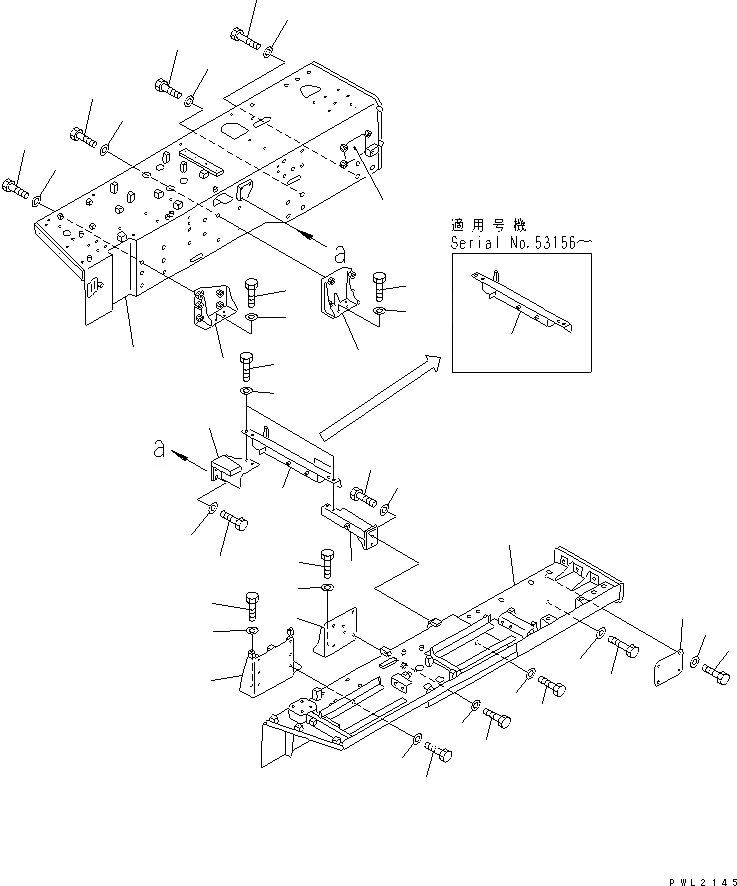 適用号機
Serial No.53156~

a

a

PWL2145