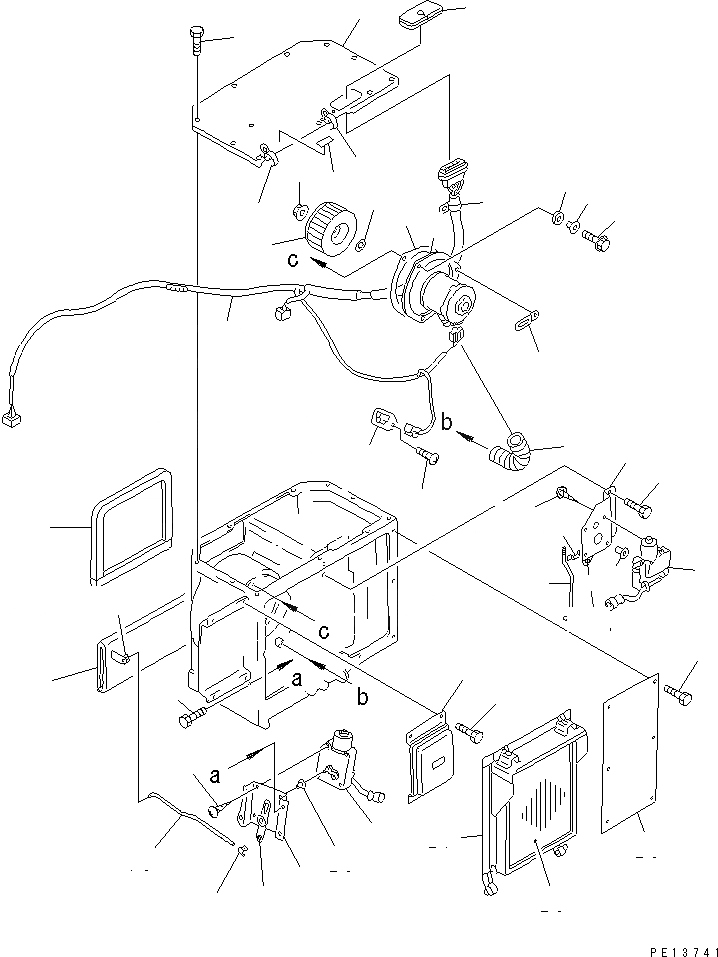 c

b

c

a

b

a

PE13741