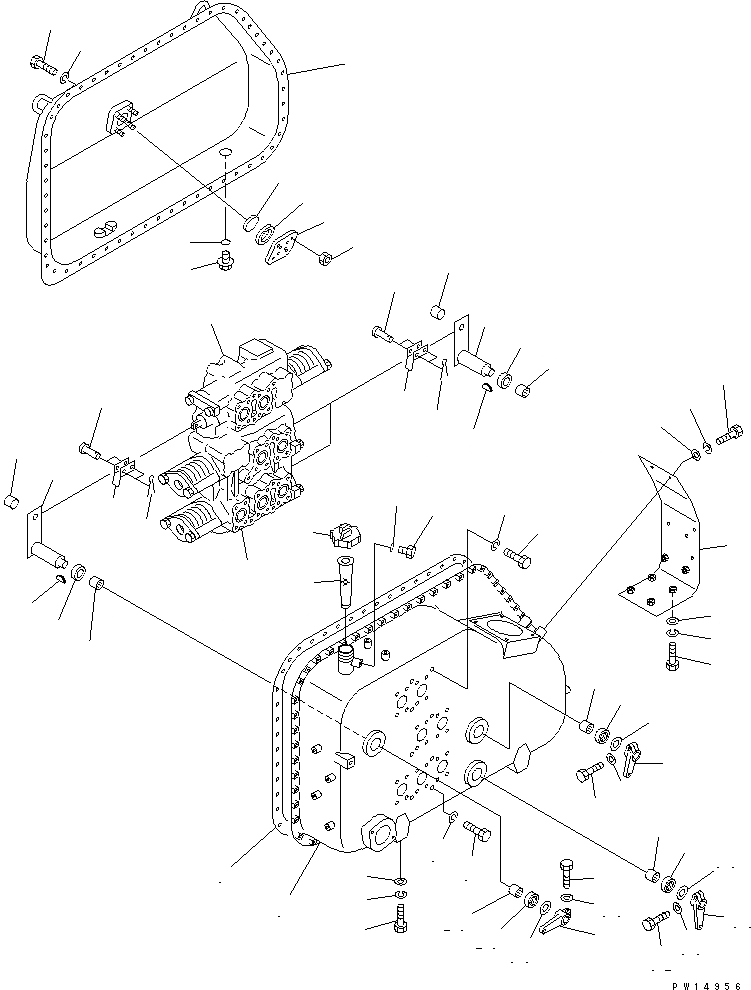 PW14956