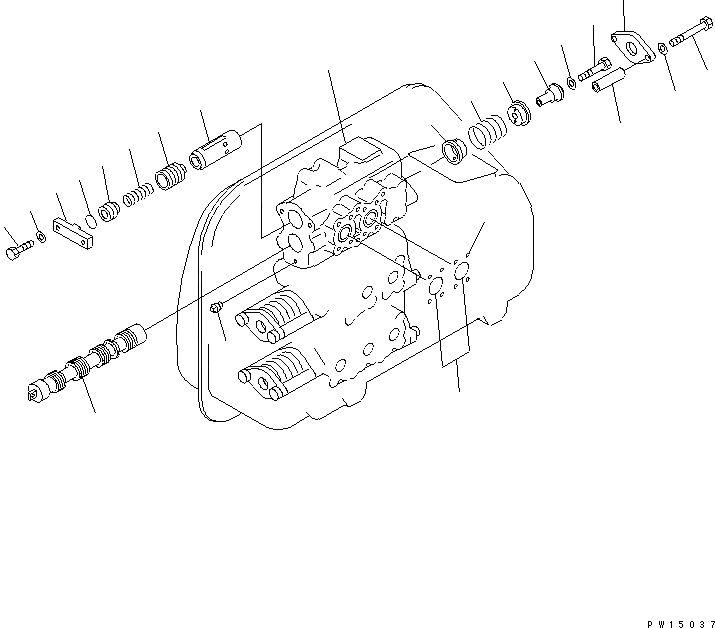 PW15037