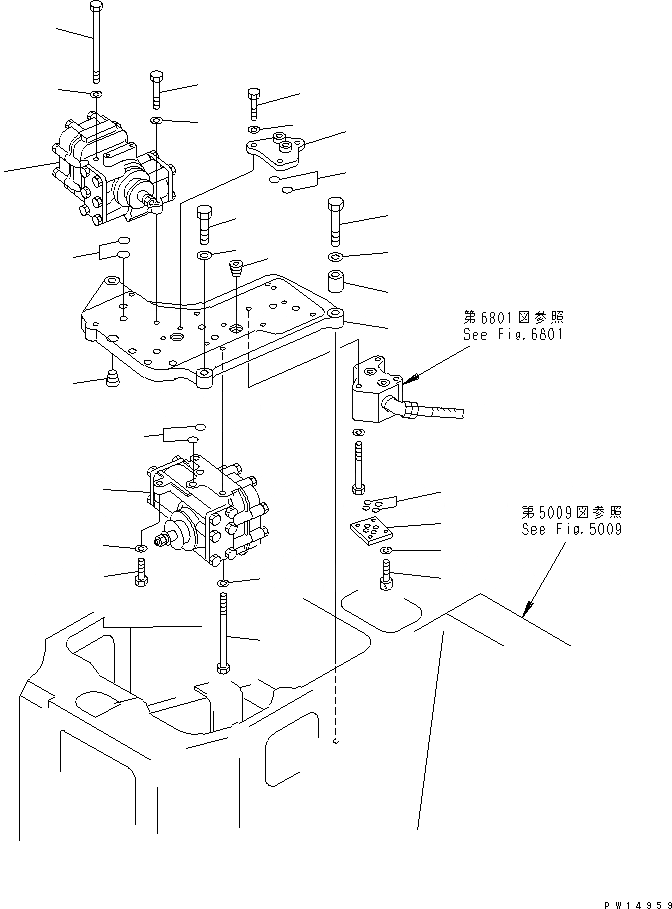 第6801図参照
See Fig.6801

第5009図参照
See Fig.5009

PW14959