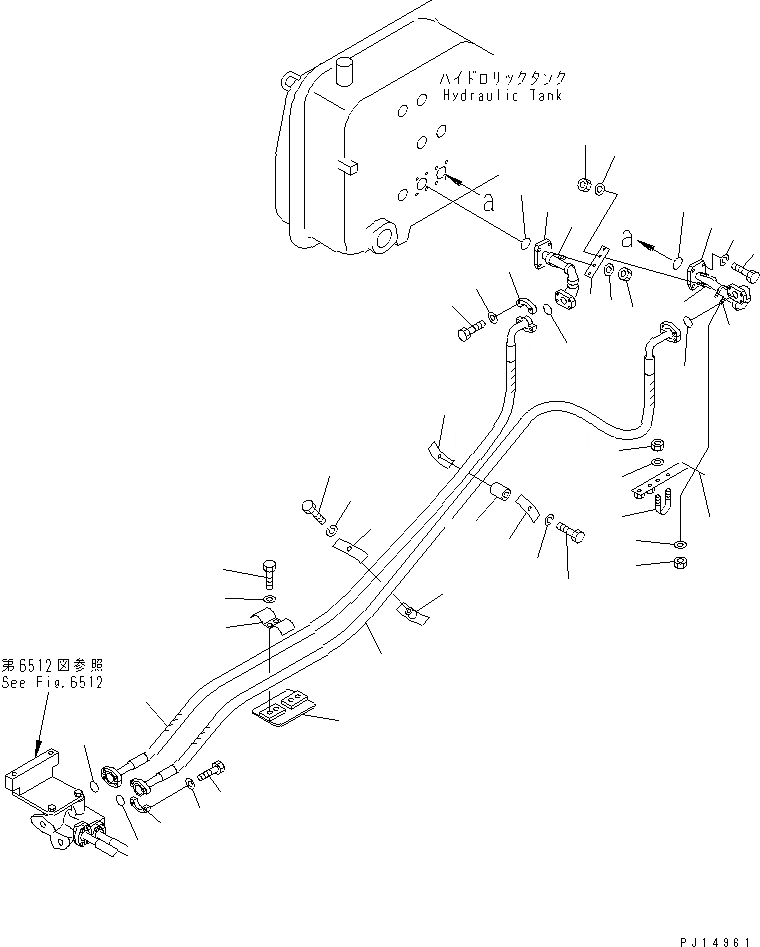 ハイドロリックタンク
Hydraulic Tank

a

a

第6512図参照
See Fig.6512

PJ14961