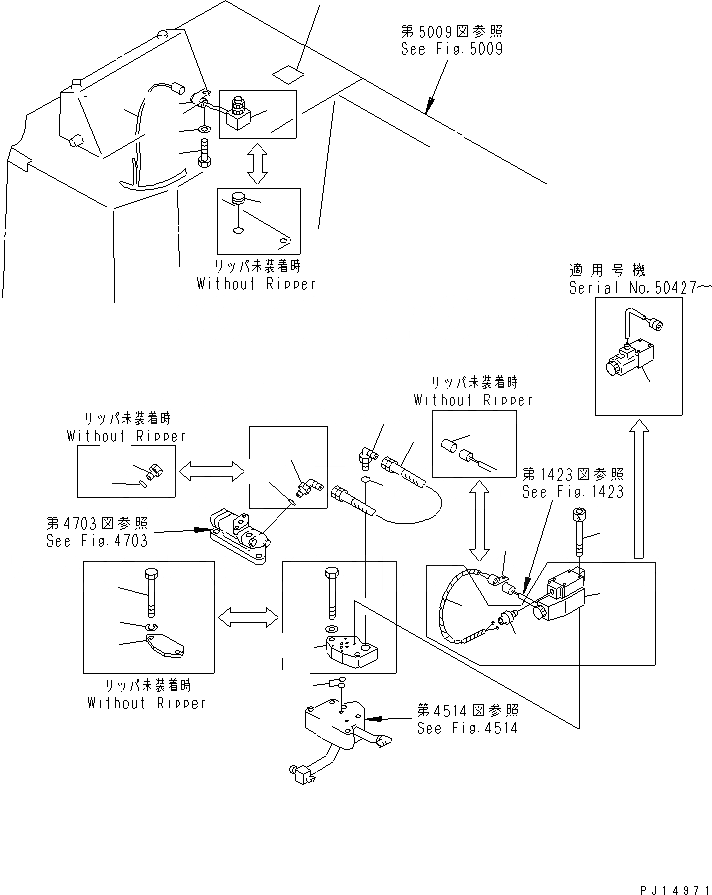 第5009図参照
See Fig.5009

リッパ未装着時
Without Ripper

適用号機
Serial No.50427~

リッパ未装着時
Without Ripper

リッパ未装着時
Without Ripper

第1423図参照
See Fig.1423

第4703図参照
See Fig.4703

リッパ未装着時
Without Ripper

第4514図参照
See Fig.4514

PJ14971