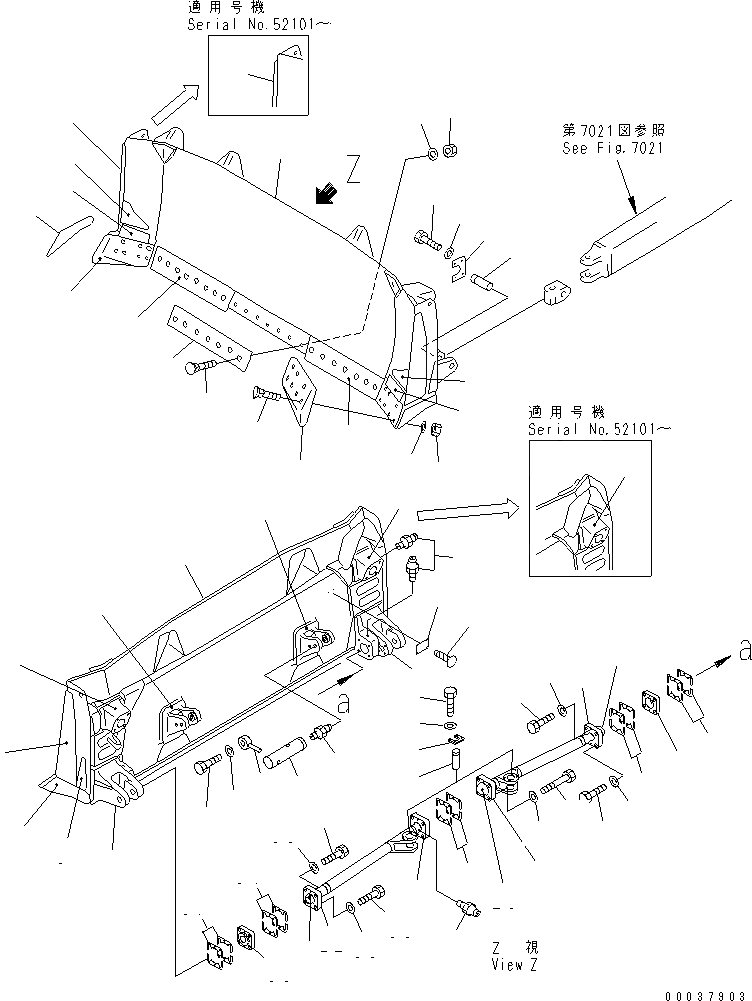 適用号機
Serial No.52101～

Z

第7021図参照
See Fig.7021

適用号機
Serial No.52101～

a

a

Z 視
View Z

00037903