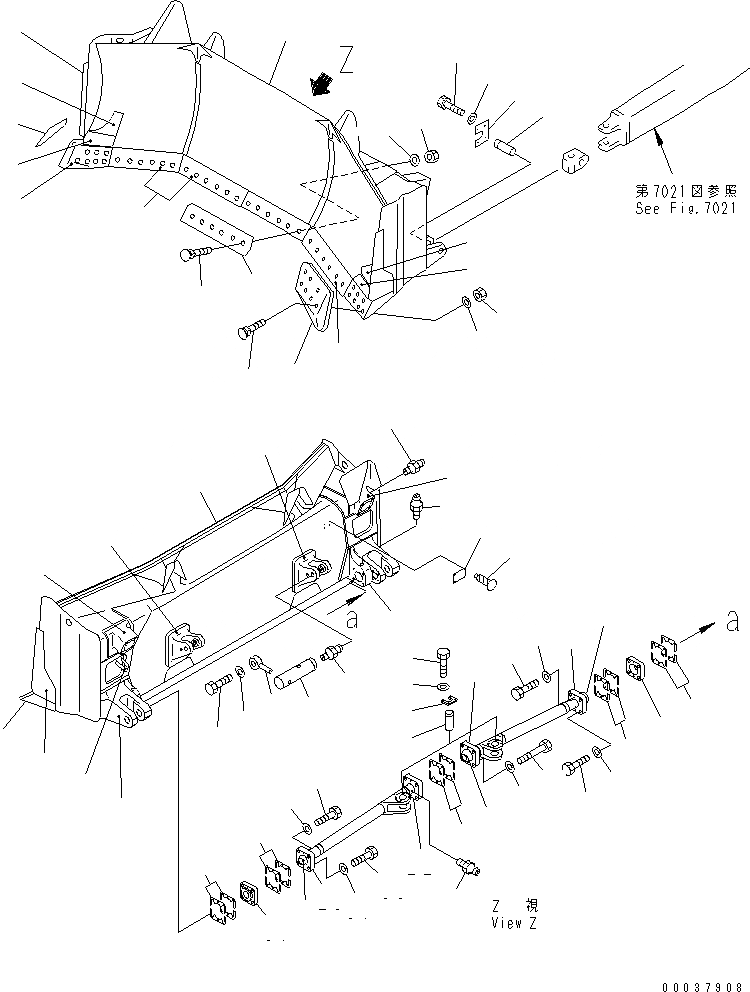 Z

第7021図参照
See Fig.7021

a

a

Z 視
View Z

00037908