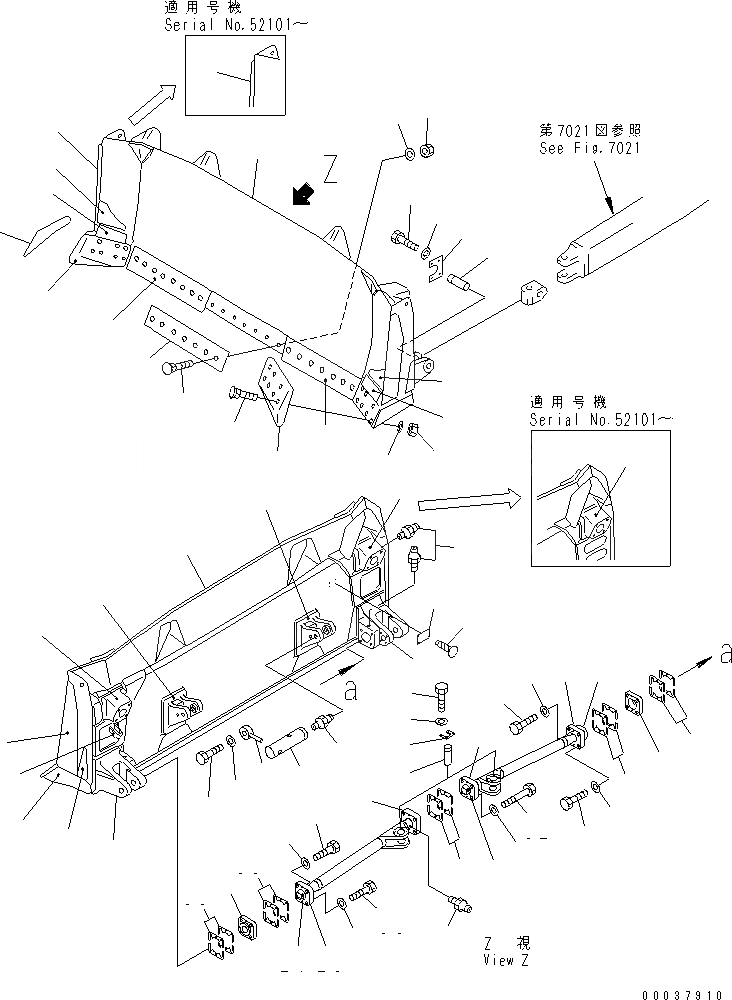 適用号機
Serial No.52101～

Z

第7021図参照
See Fig.7021

適用号機
Serial No.52101～

a

a

Z 視
View Z

00037910