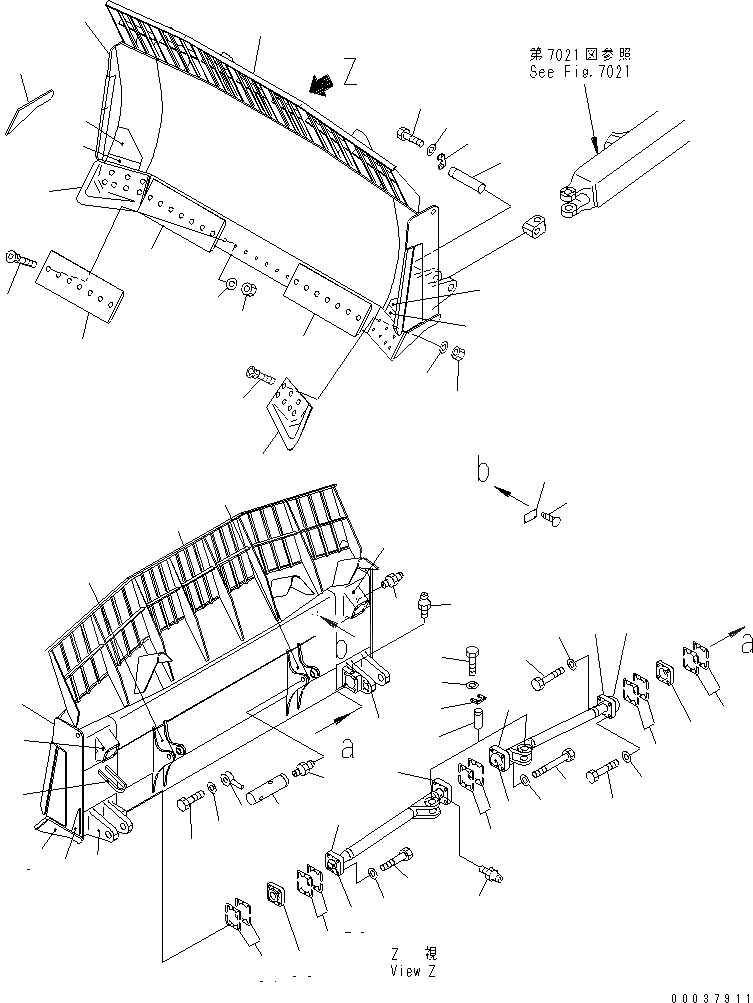 Z

第7021図参照
See Fig.7021

b

b

a

a

Z 視
View Z

00037911