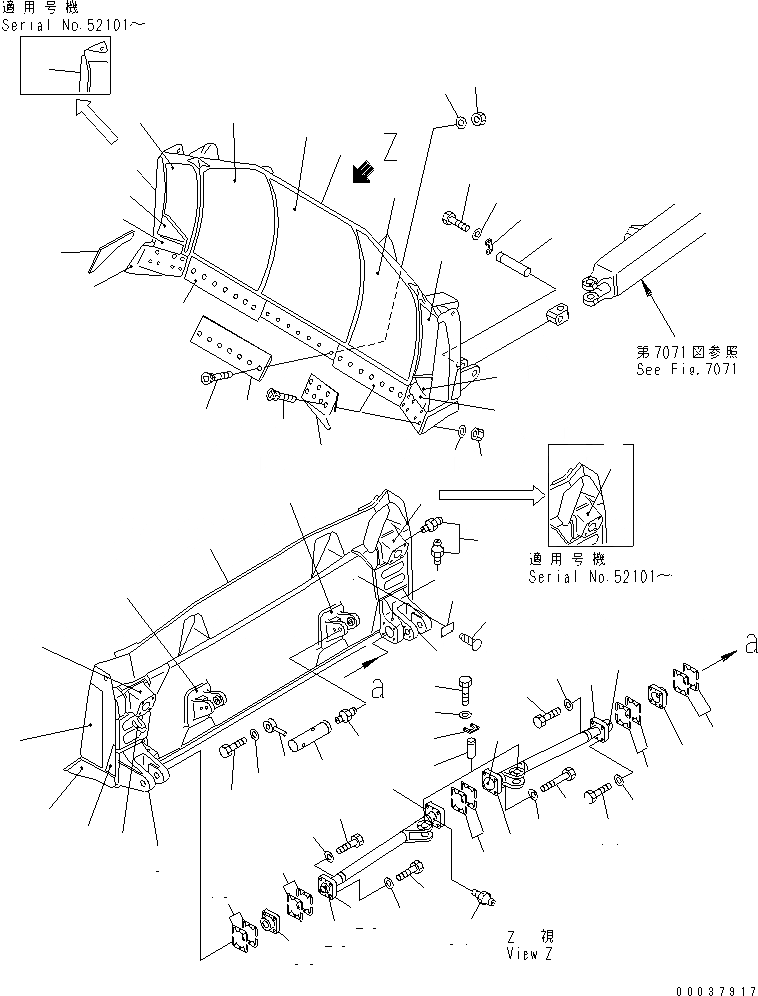 適用号機
Serial No.52101～

Z

第7071図参照
See Fig.7071

適用号機
Serial No.52101～

a

a

Z 視
View Z

00037917