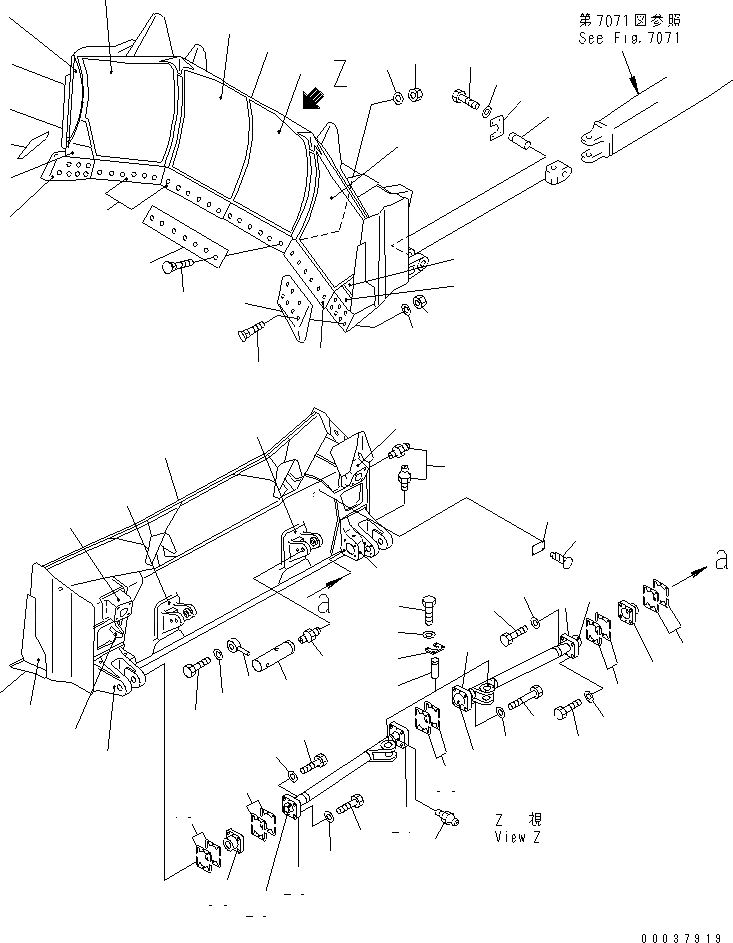 第7071図参照
See Fig.7071

Z

a

a

Z 視
View Z

00037919