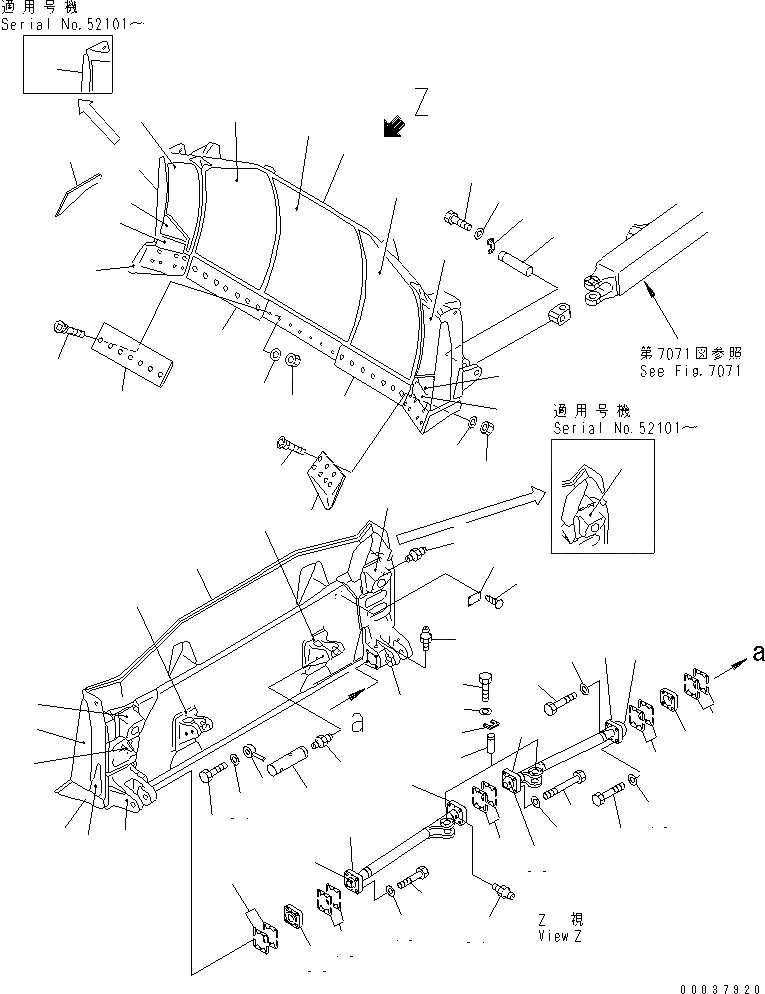 適用号機
Serial No.52101～

Z

第7071図参照
See Fig.7071

適用号機
Serial No.52101～

a

a

Z 視
View Z

00037920