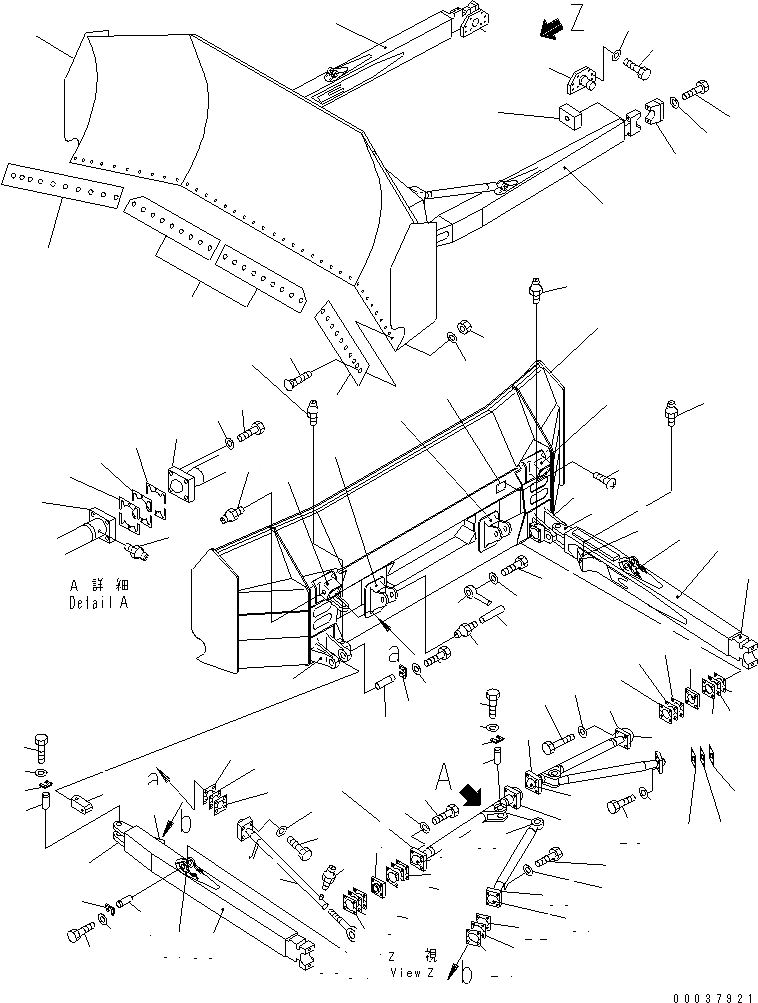 Z

A 詳 細
Detail A

a

A

a

b

Z 視
View Z

b

00037921