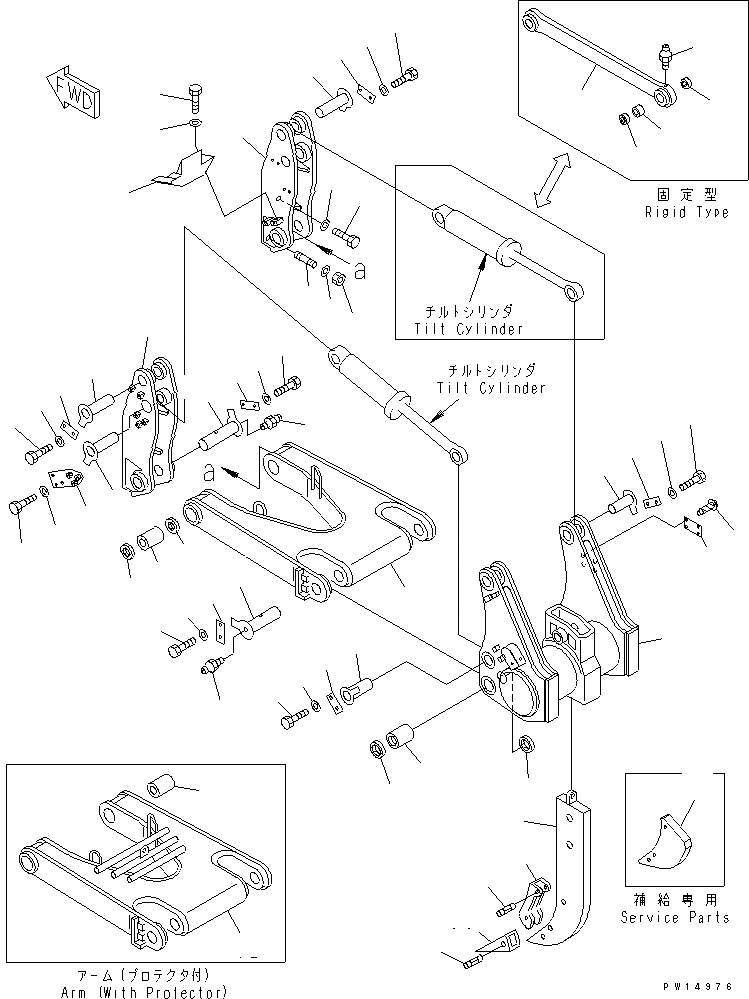 FWD

固定型
Rigid Type

a

チルトシリンダ
Tilt Cylinder

チルトシリンダ
Tilt Cylinder

a

補給専用
Service Parts

アーム(プロテクタ付)
Arm (With Protector)

PW14976