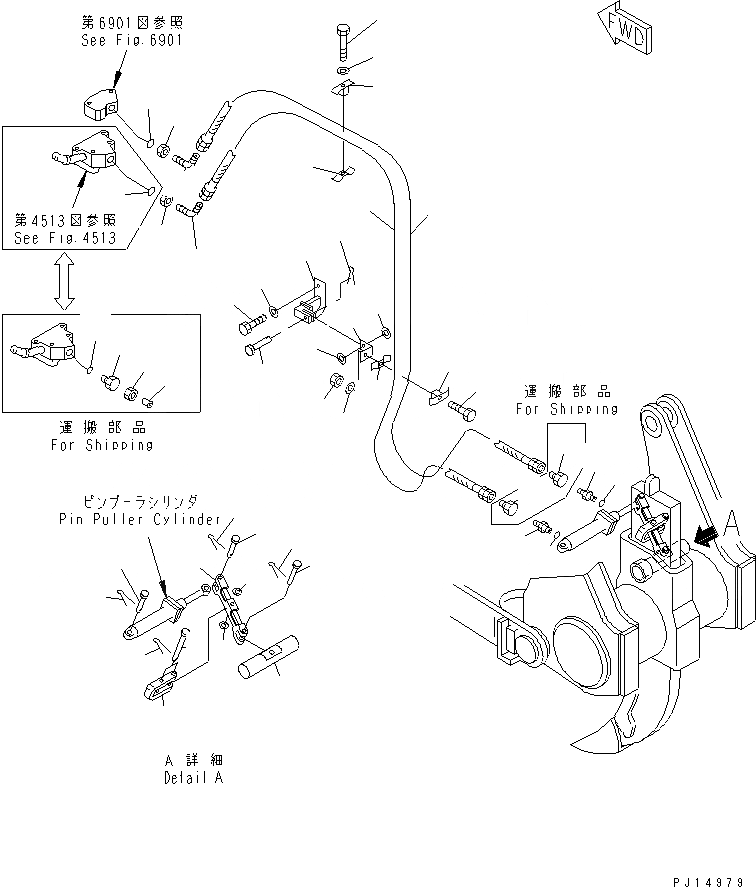 第6901図参照
See Fig.6901

FWD

第4513図参照
See Fig.4513

運搬部品
For Shipping

運搬部品
For Shipping

ピンプーラシリンダ
Pin Puller Cylinder

A

A 詳細
Detail A

PJ14979