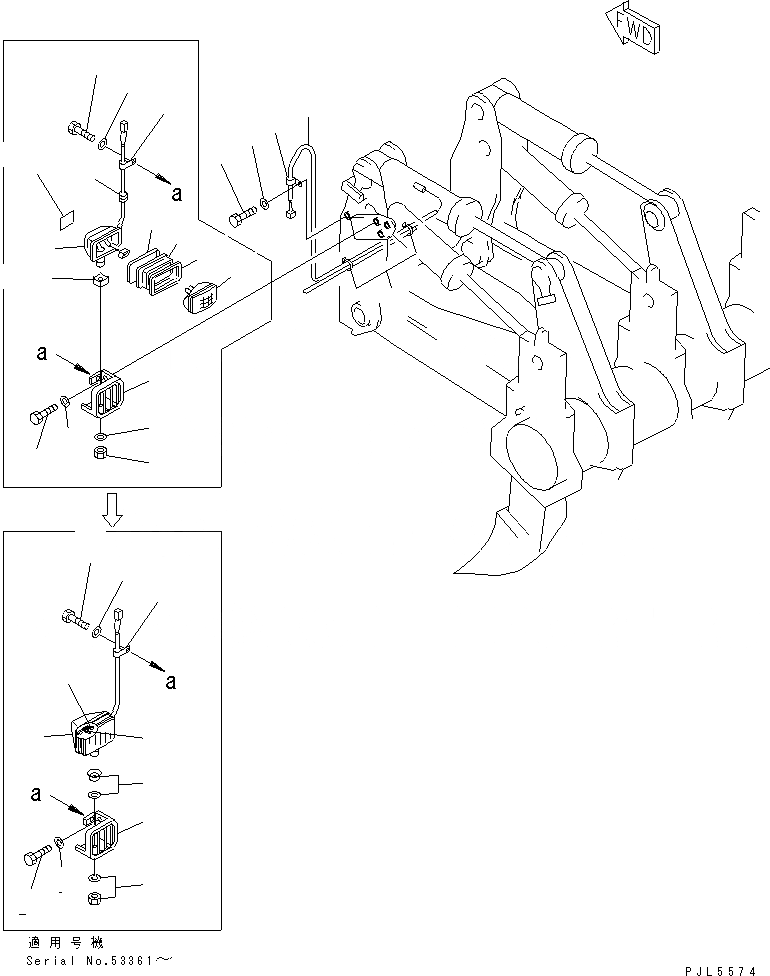 FWD

a

a

a

a

適用号機
Serial No.53361～

PJL5574