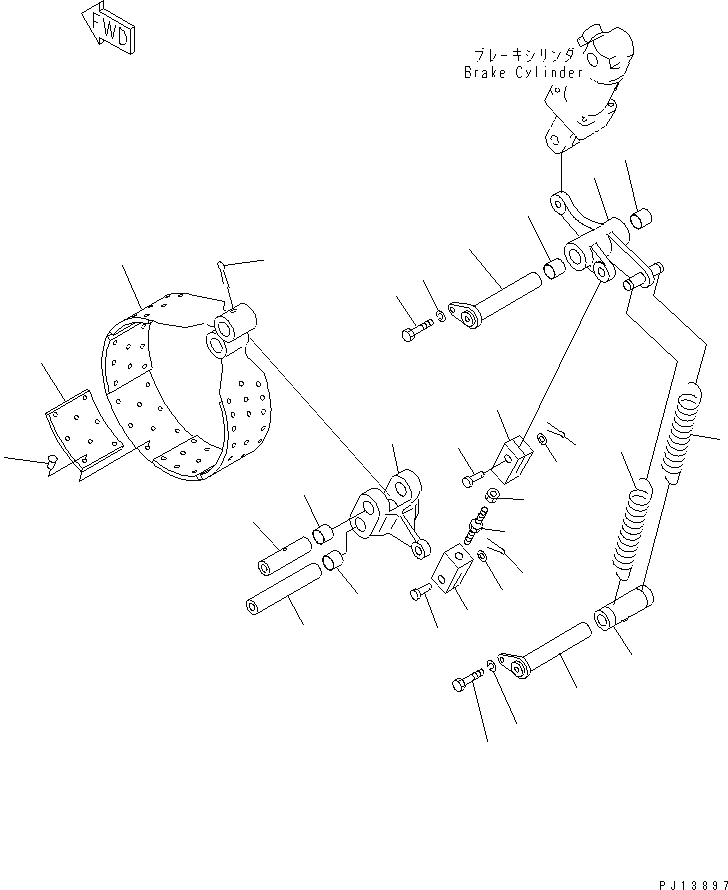 FWD

ブレーキシリンダ
Brake Cylinder

PJ13897