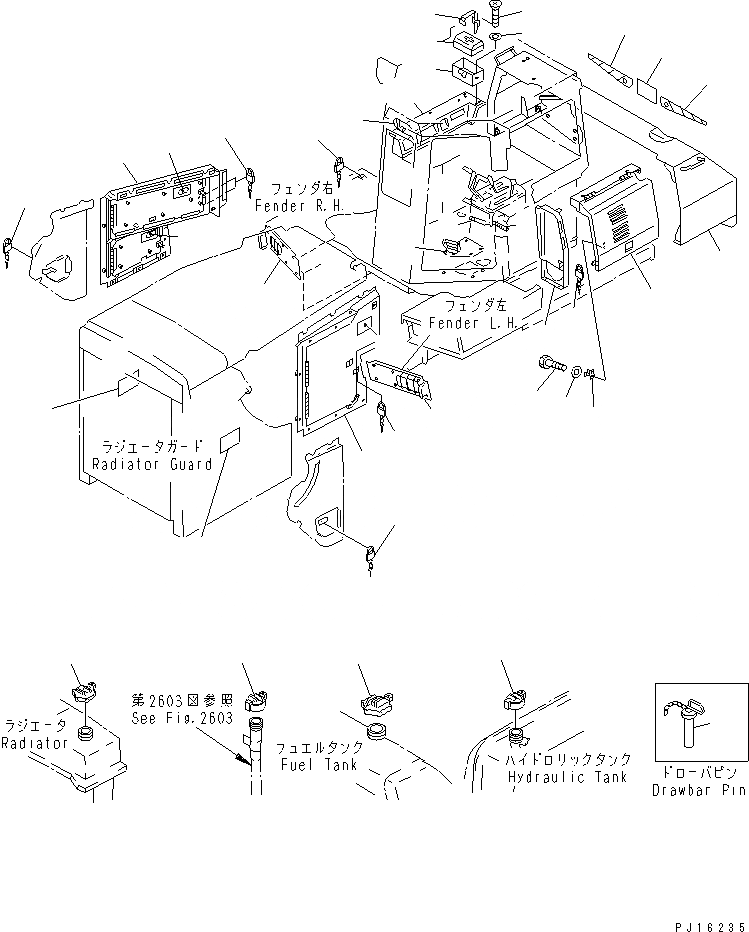 フェンダ右
Fender R.H.

フェンダ左
Fender L.H.

ラジエータガード
Radiator Guard

ラジエータ
Radiator

第2603図参照
See Fig.2603

フュエルタンク
Fuel Tank

ハイドロリックタンク
Hydraulic Tank

ドローバピン
Drawbar Pin

PJ16235