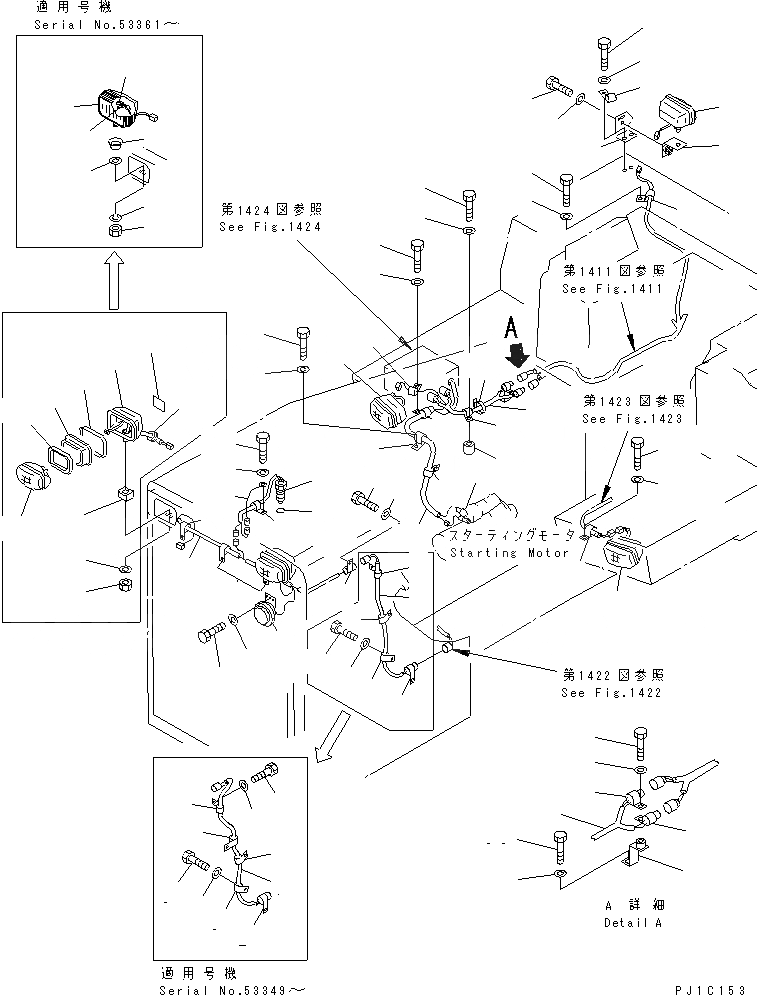 適用号機
Serial No.53361～

第1424図参照
See Fig.1424

第1411図参照
See Fig.1411

A

第1423図参照
See Fig.1423

スターティングモータ
Starting Motor

第1422図参照
See Fig.1422

A 詳細
Detail A

適用号機
Serial No.53349～

PJ1C153