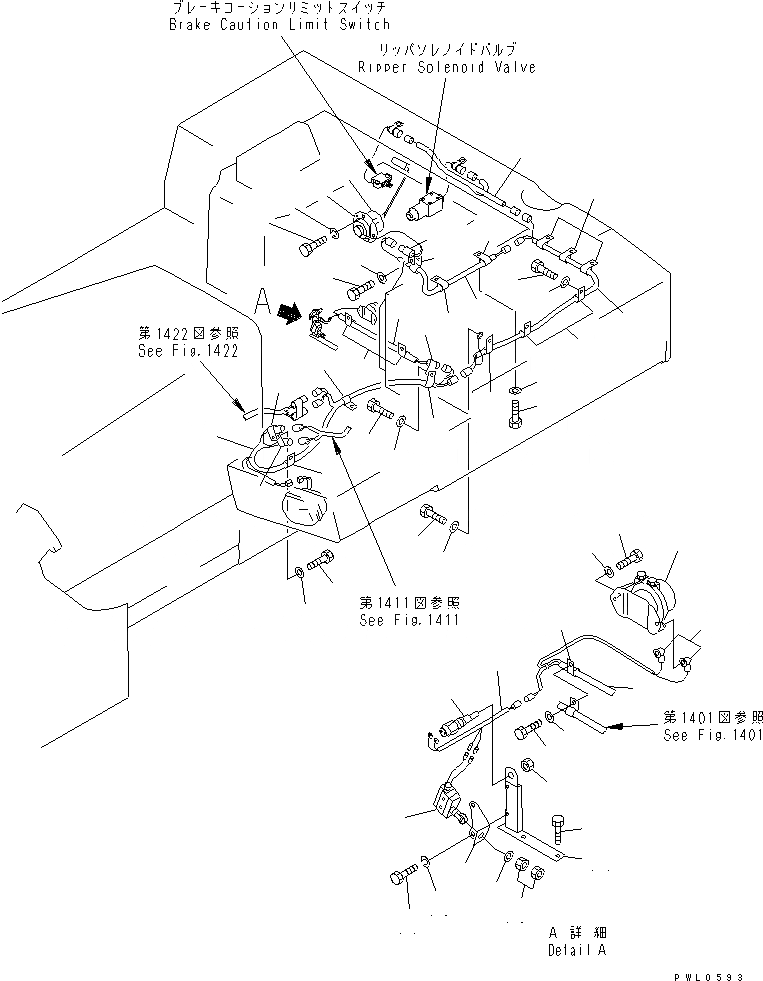 ブレーキコーションリミットスイッチ
Brake Caution Limit Switch

リッパソレノイドバルブ
Ripper Solenoid Valve

A

第1422図参照
See Fig.1422

第1411図参照
See Fig.1411

第1401図参照
See Fig.1401

A 詳細
Detail A

PWL0593