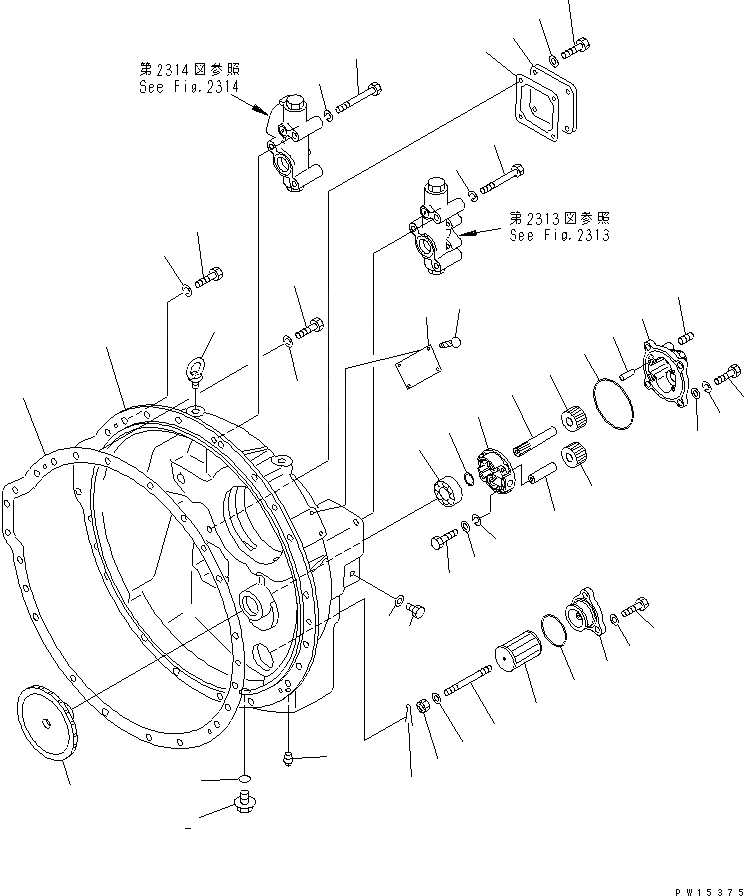 第2314図参照
See Fig.2314

第2313図参照
See Fig.2313

PW15375