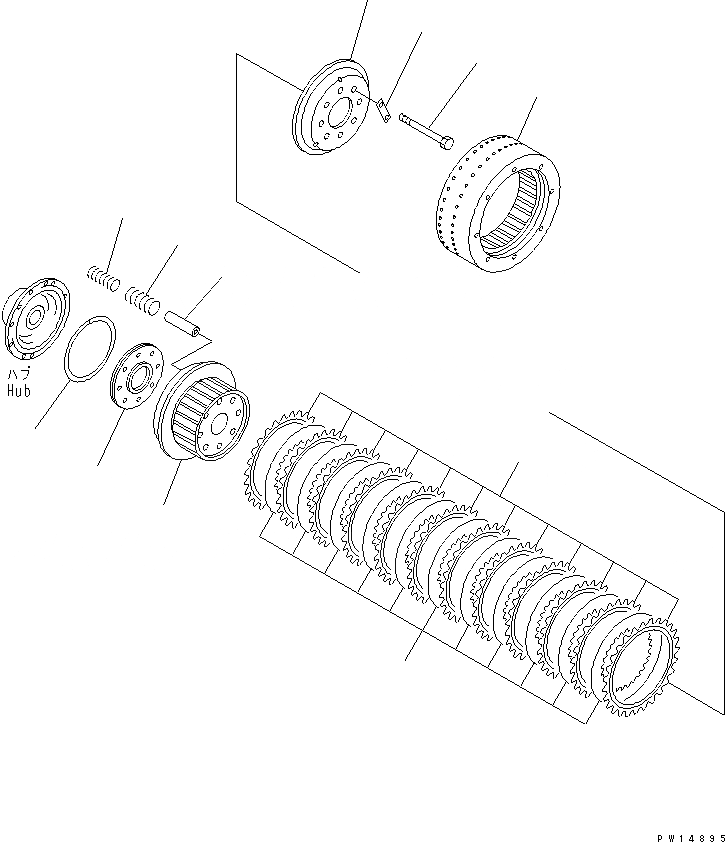 ハブ
Hub

PW14895