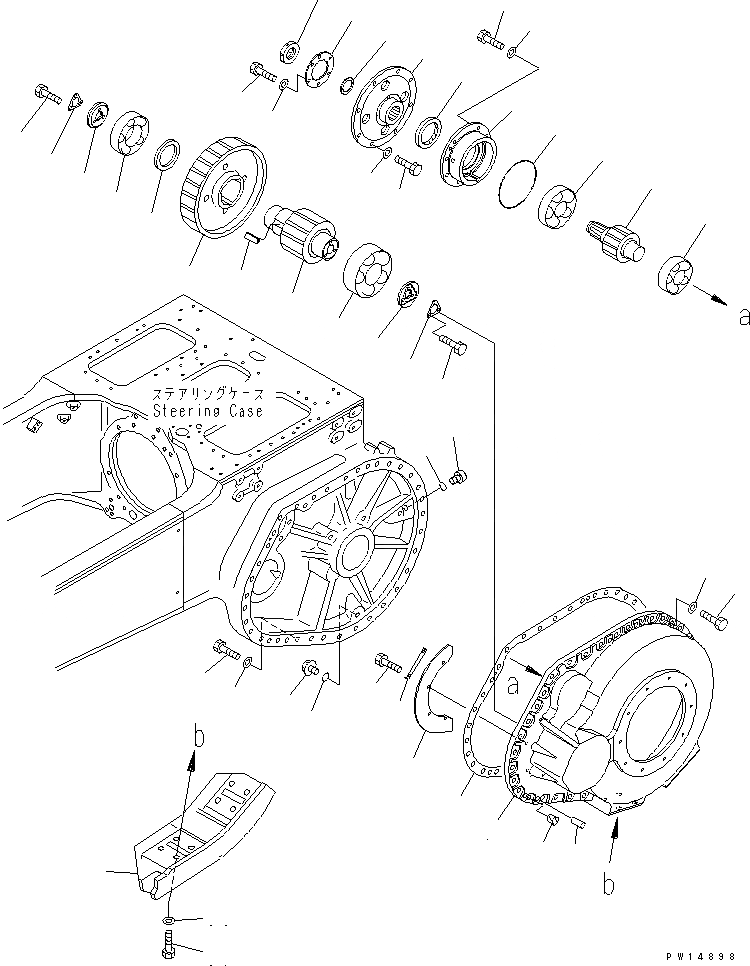 a

ステアリングケース
Steering Case

a

b

b

PW14898