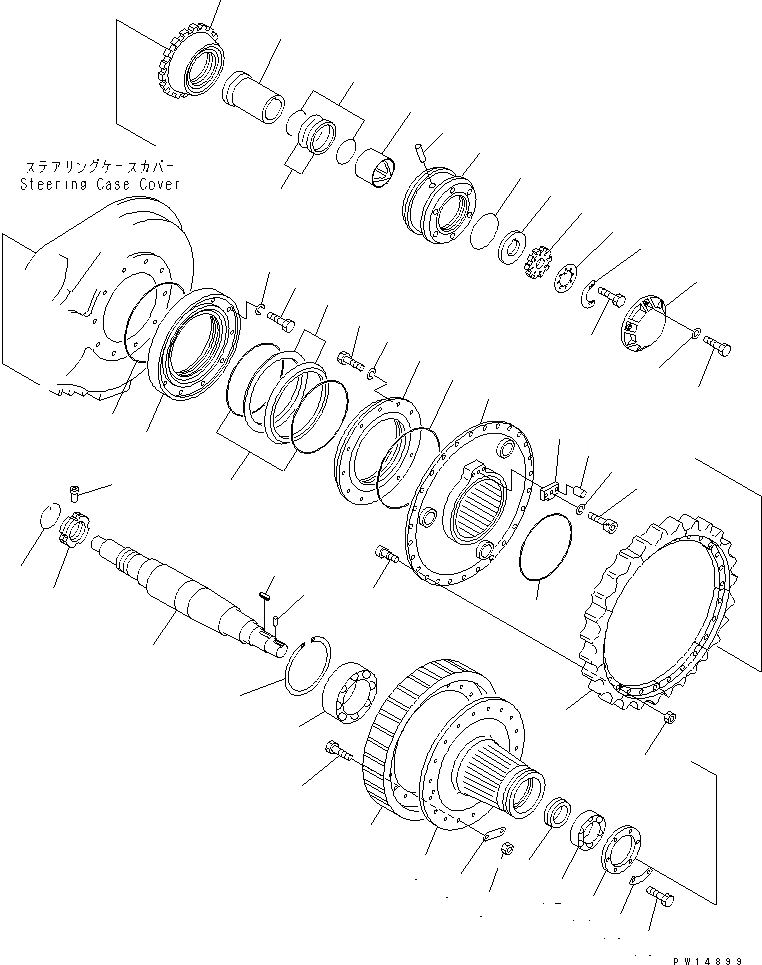 ステアリングケースカバー
Steering Case Cover

PW14899