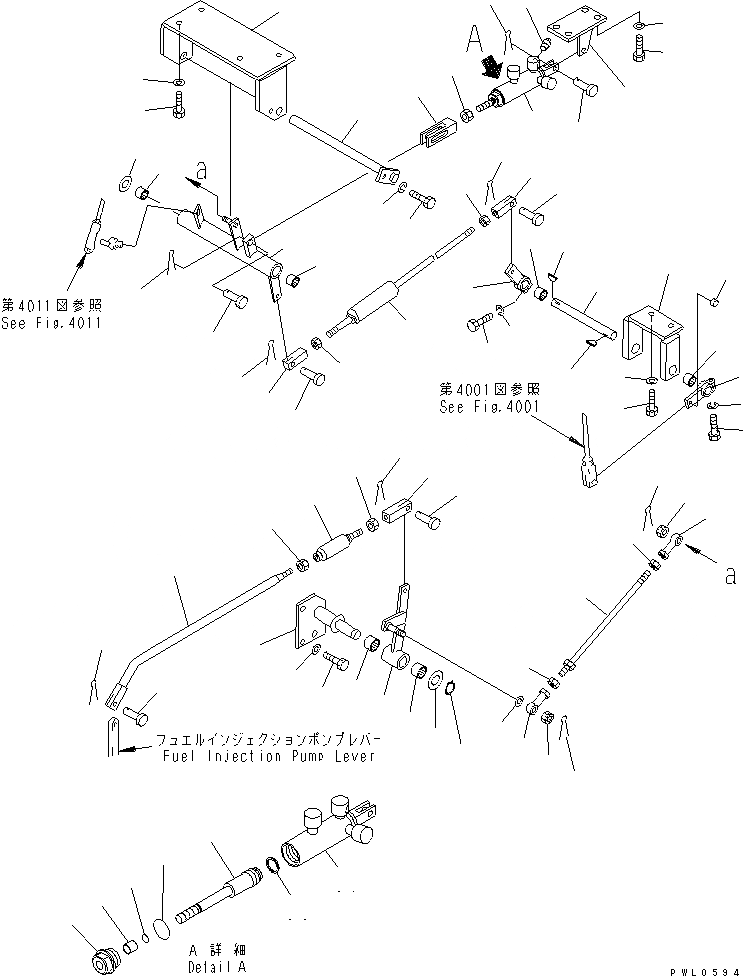 A

a

第4011図参照
See Fig.4011

第4001図参照
See Fig.4001

a

フュエルインジェクションポンプレバー
Fuel Injection Pump Lever

A 詳細
Detail A

PWL0594