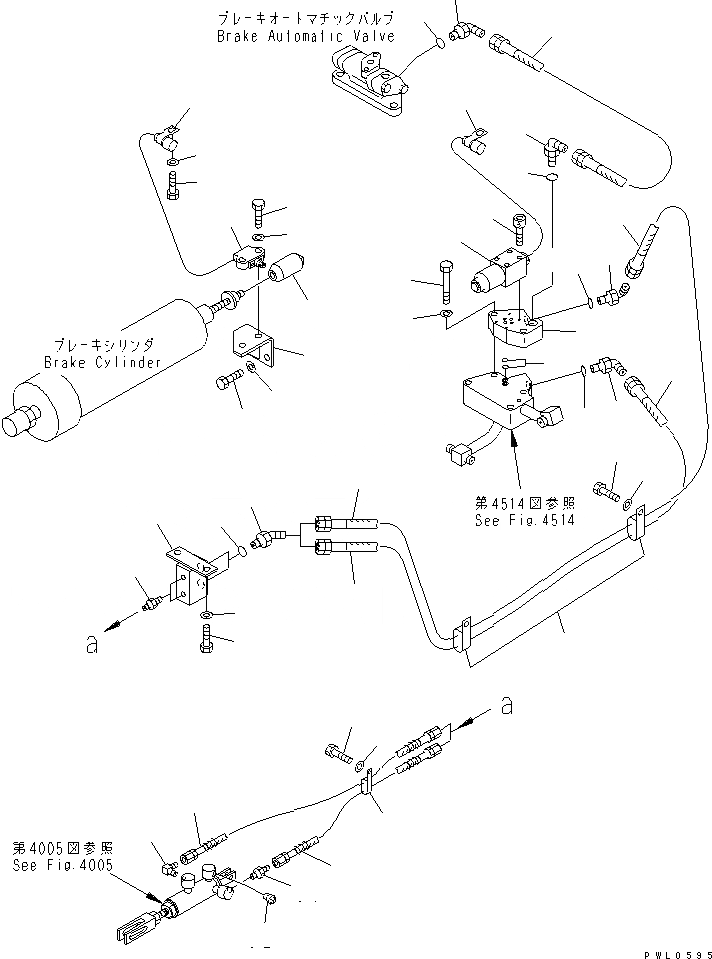 ブレーキオートマチックバルブ
Brake Automatic Valve

ブレーキシリンダ
Brake Cylinder

第4514図参照
See Fig.4514

a

a

第4005図参照
See Fig.4005

PWL0595