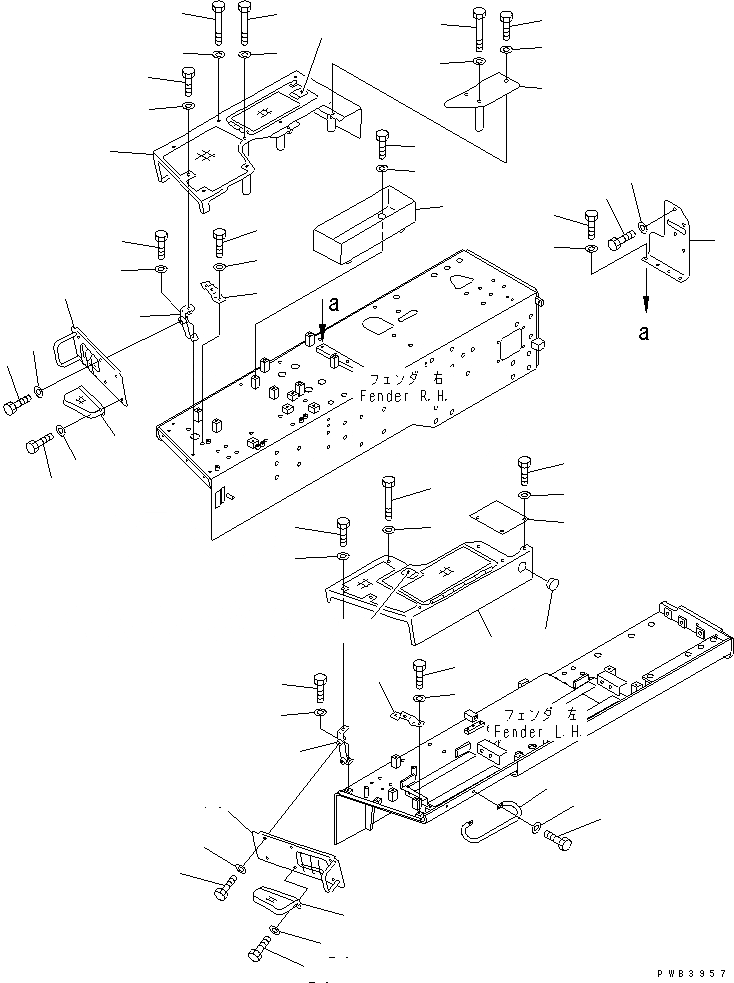 a

a

フェンダ 右
Fender R.H.

フェンダ 左
Fender L.H.

PWB3957