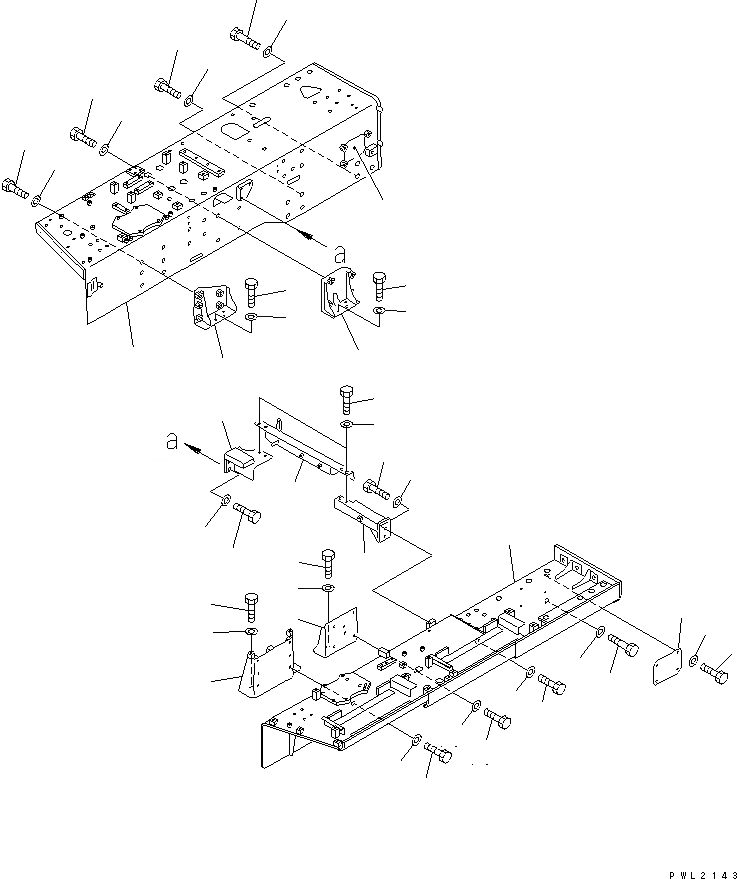 a

a

PWL2143